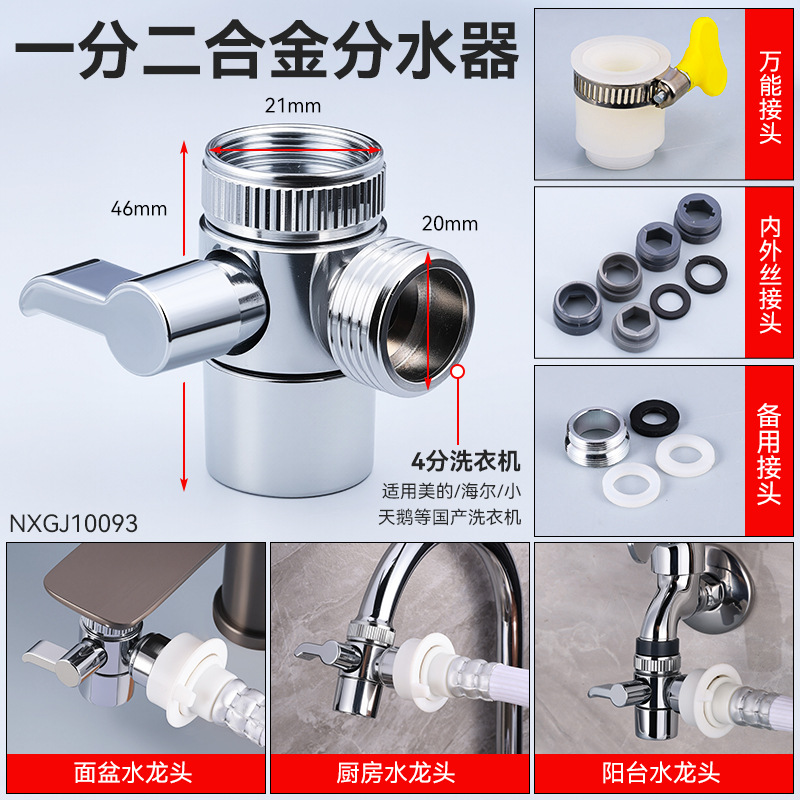 一分二合金分水器

21mm

46mm

20mm

4分洗衣机
适用美的/海尔/小天鹅等国产洗衣机

NXGJ10093

万能接头

内外丝接头

备用接头

面盆水龙头

厨房水龙头

阳台水龙头