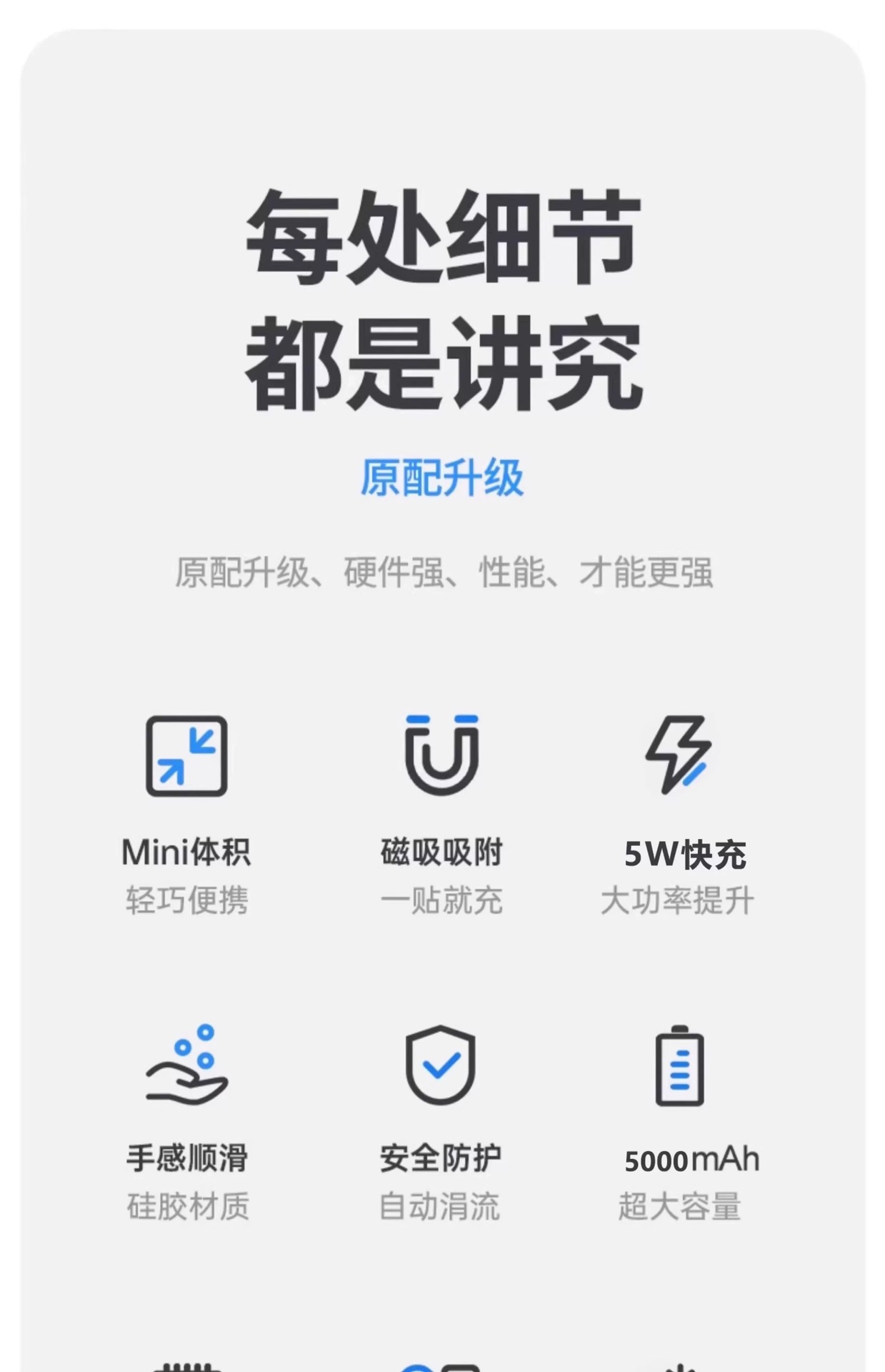 每处细节
都是讲究

原配升级

原配升级、硬件强、性能、才能更强

Mini体积
轻巧便携

磁吸吸附
一贴就充

5W快充
大功率提升

手感顺滑
硅胶材质

安全防护
自动涓流

5000mAh
超大容量