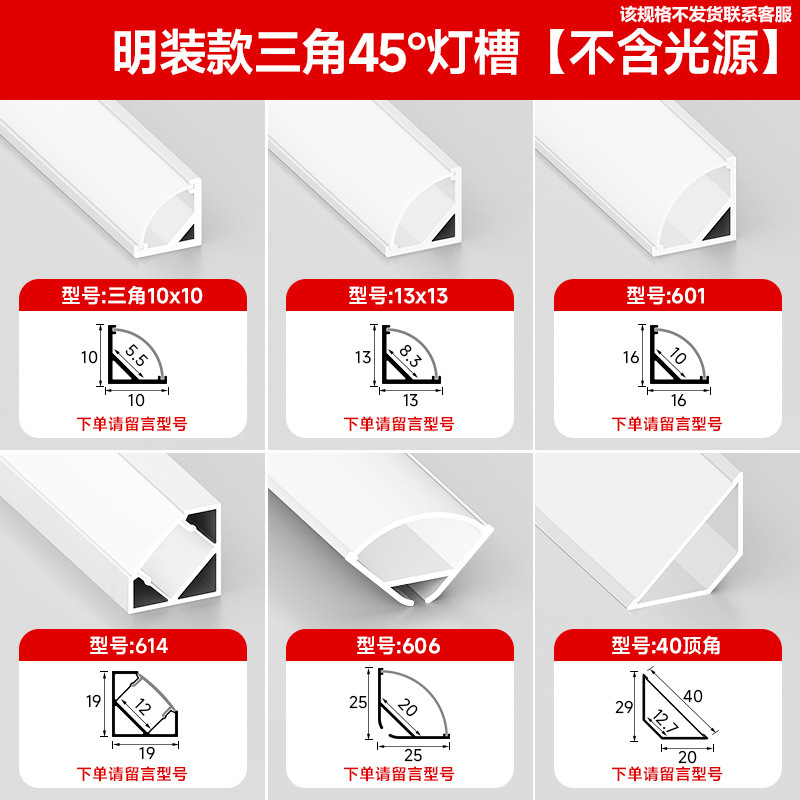 该规格不发货联系客服

明装款三角45°灯槽【不含光源】

型号:三角10x10

10
5.5
10

下单请留言型号

型号:13x13

13
8.3
13

下单请留言型号

型号:601

16
10
16

下单请留言型号

型号:614

19
12
19

下单请留言型号

型号:606

25
20
25

下单请留言型号

型号:40顶角

29
40
12.7
20

下单请留言型号