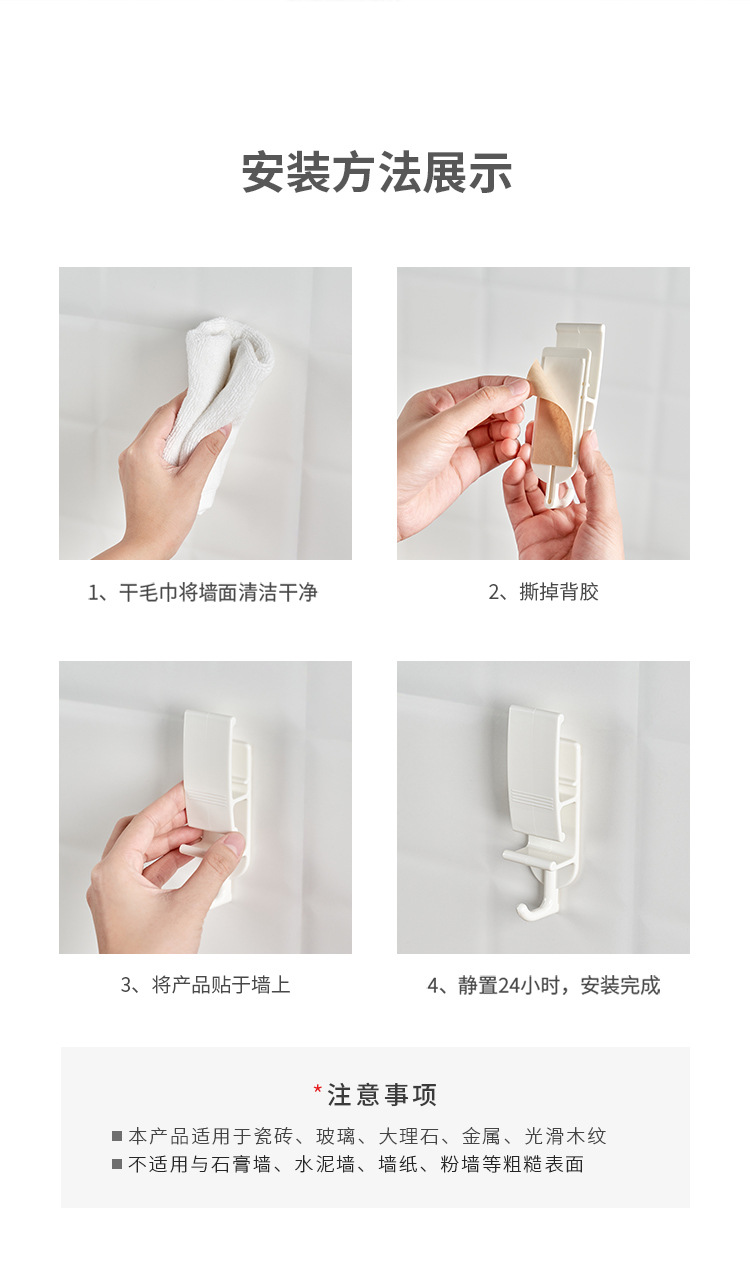 安装方法展示

1、干毛巾将墙面清洁干净

2、撕掉背胶

3、将产品贴于墙上

4、静置24小时，安装完成

*注意事项

■ 本产品适用于瓷砖、玻璃、大理石、金属、光滑木纹
■ 不适用与石膏墙、水泥墙、墙纸、粉墙等粗糙表面