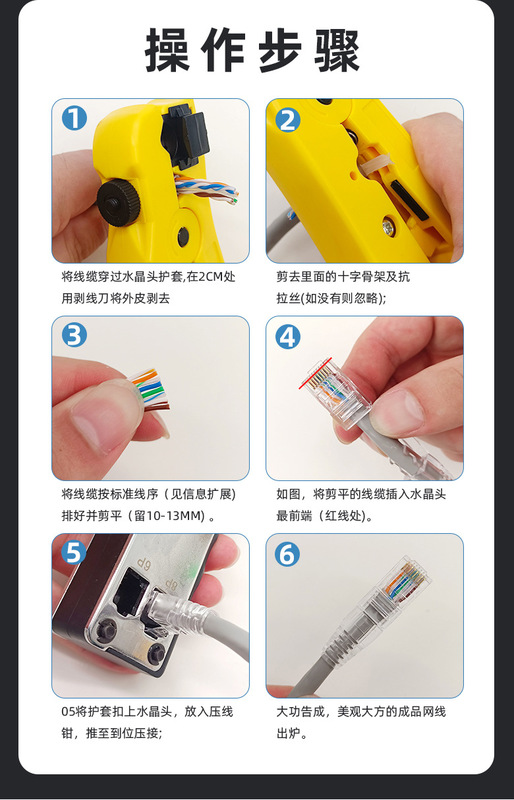 操作步骤

1

将线缆穿过水晶头护套,在2CM处用剥线刀将外皮剥去

2

剪去里面的十字骨架及抗拉丝(如没有则忽略);

3

将线缆按标准线序（见信息扩展）排好并剪平（留10-13MM）。

4

如图，将剪平的线缆插入水晶头最前端（红线处）。

5

6P

05将护套扣上水晶头，放入压线钳，推至到位压接;

6

大功告成，美观大方的成品网线出炉。