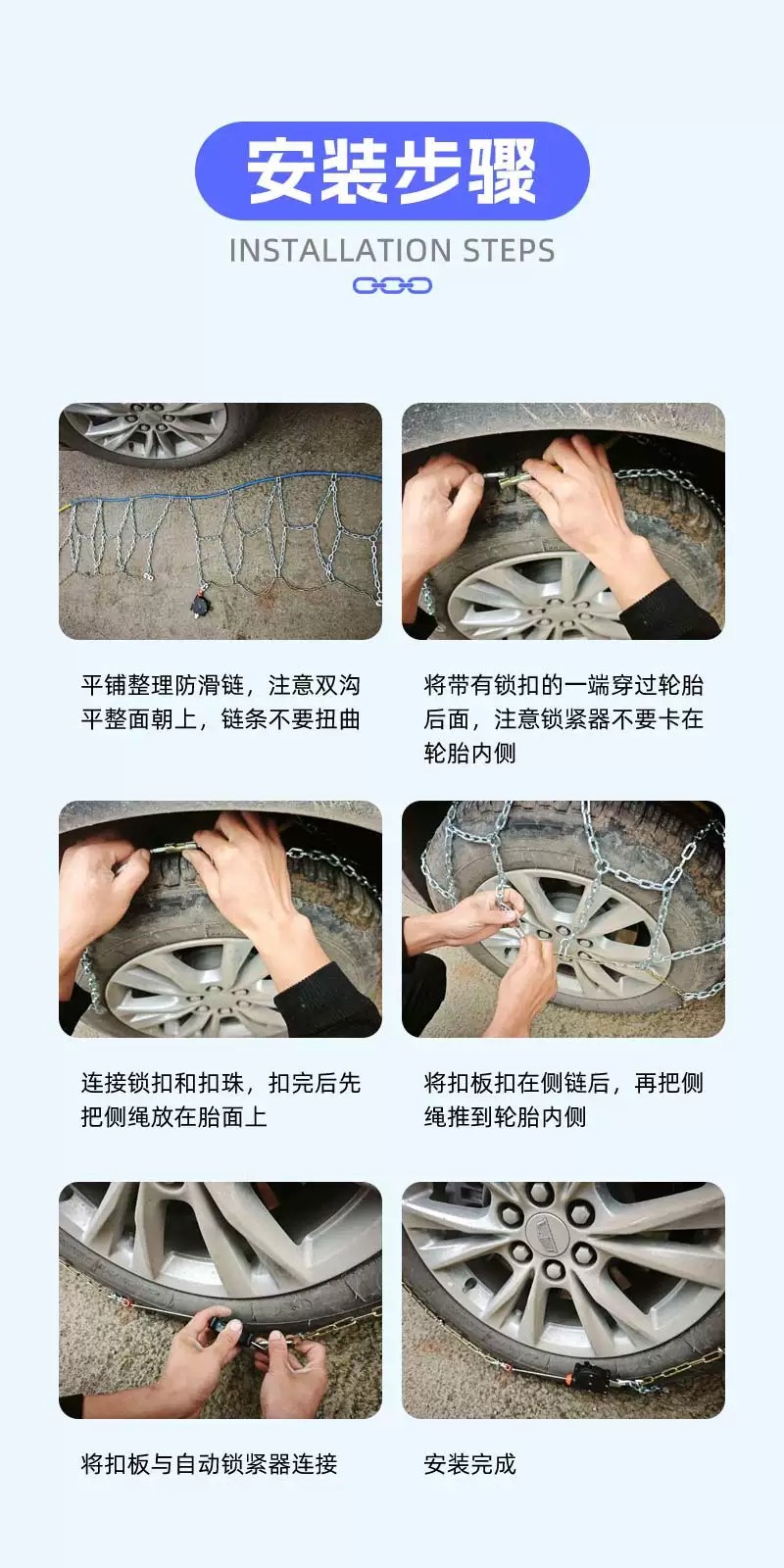 安装步骤

INSTALLATION STEPS

平铺整理防滑链，注意双沟平整面朝上，链条不要扭曲

将带有锁扣的一端穿过轮胎后面，注意锁紧器不要卡在轮胎内侧

连接锁扣和扣珠，扣完后先把侧绳放在胎面上

将扣板扣在侧链后，再把侧绳推到轮胎内侧

将扣板与自动锁紧器连接

安装完成