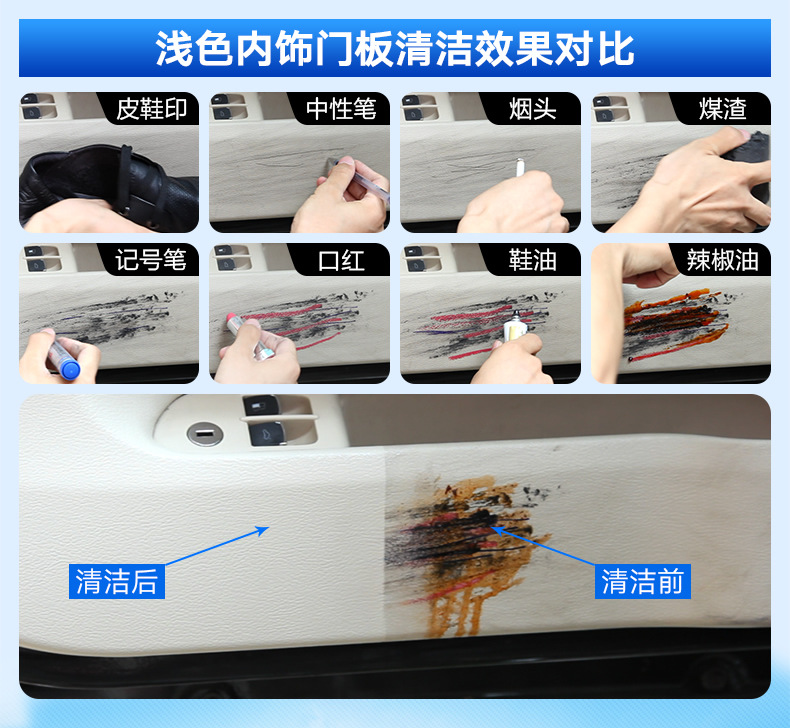 浅色内饰门板清洁效果对比

皮鞋印

中性笔

烟头

煤渣

记号笔

口红

鞋油

辣椒油

清洁后

清洁前