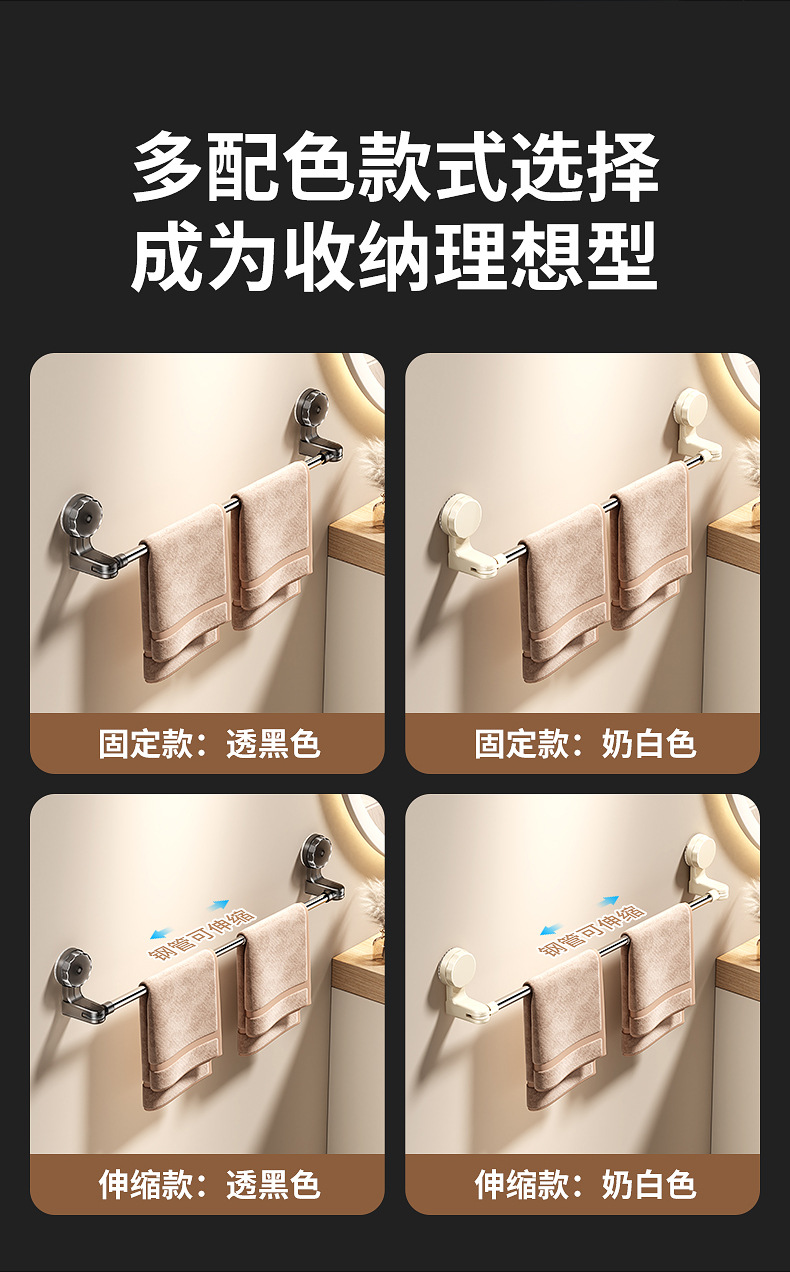 多配色款式选择
成为收纳理想型

固定款：透黑色

固定款：奶白色

钢管可伸缩

伸缩款：透黑色

钢管可伸缩

伸缩款：奶白色