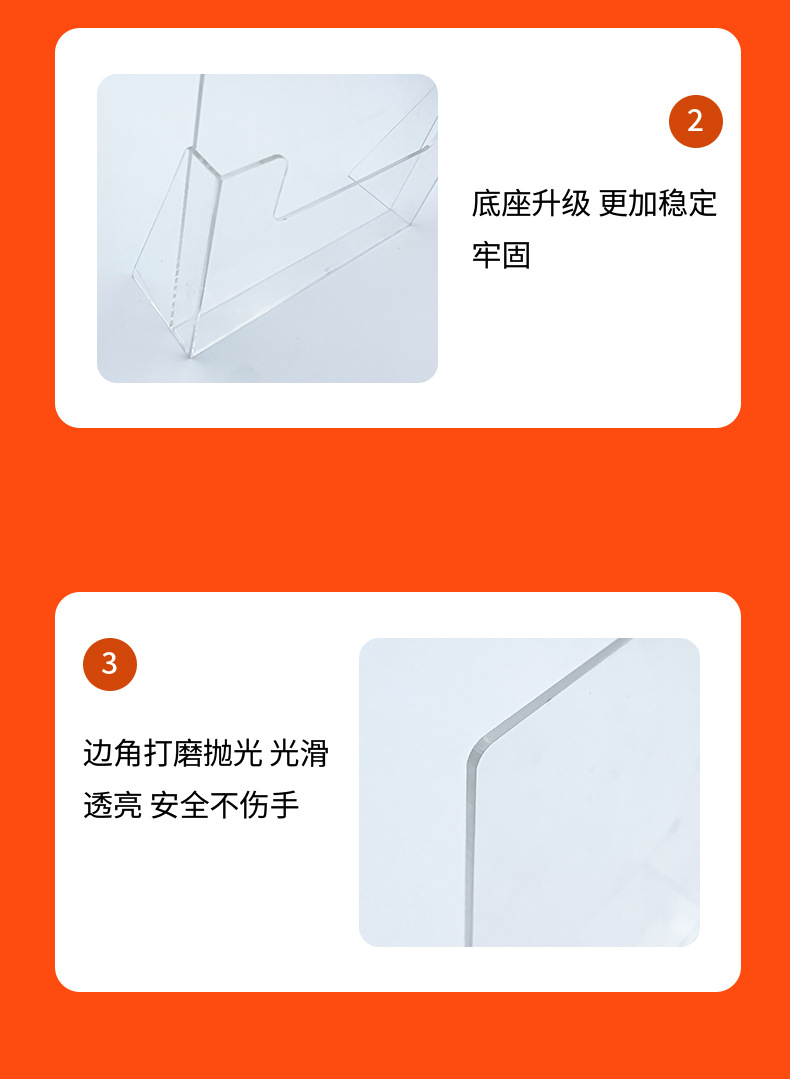 2

底座升级 更加稳定牢固

3

边角打磨抛光 光滑透亮 安全不伤手