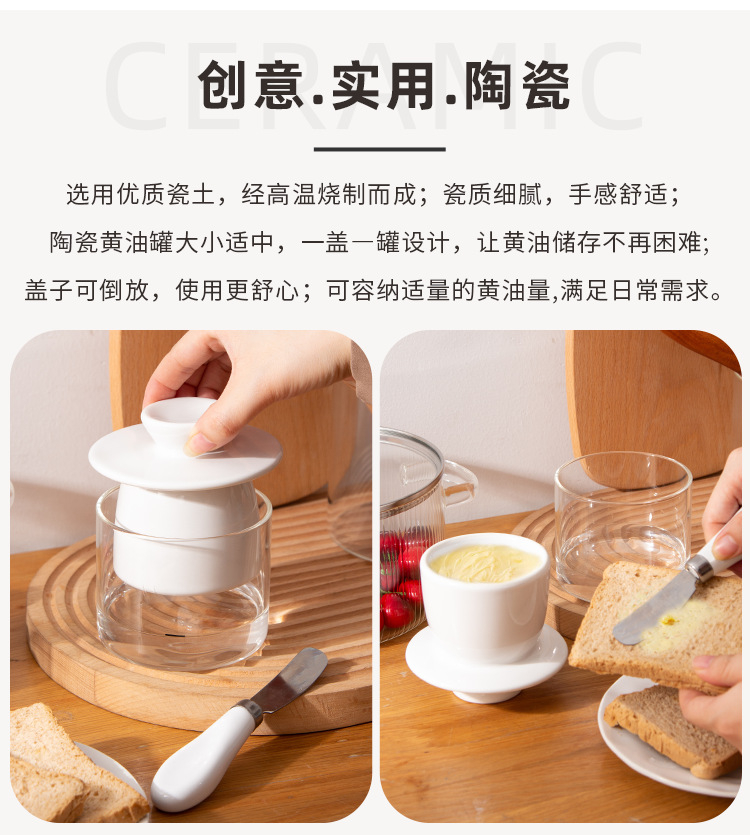 CERAMIC
创意.实用.陶瓷

选用优质瓷土，经高温烧制而成；瓷质细腻，手感舒适；
陶瓷黄油罐大小适中，一盖一罐设计，让黄油储存不再困难;
盖子可倒放，使用更舒心；可容纳适量的黄油量,满足日常需求。