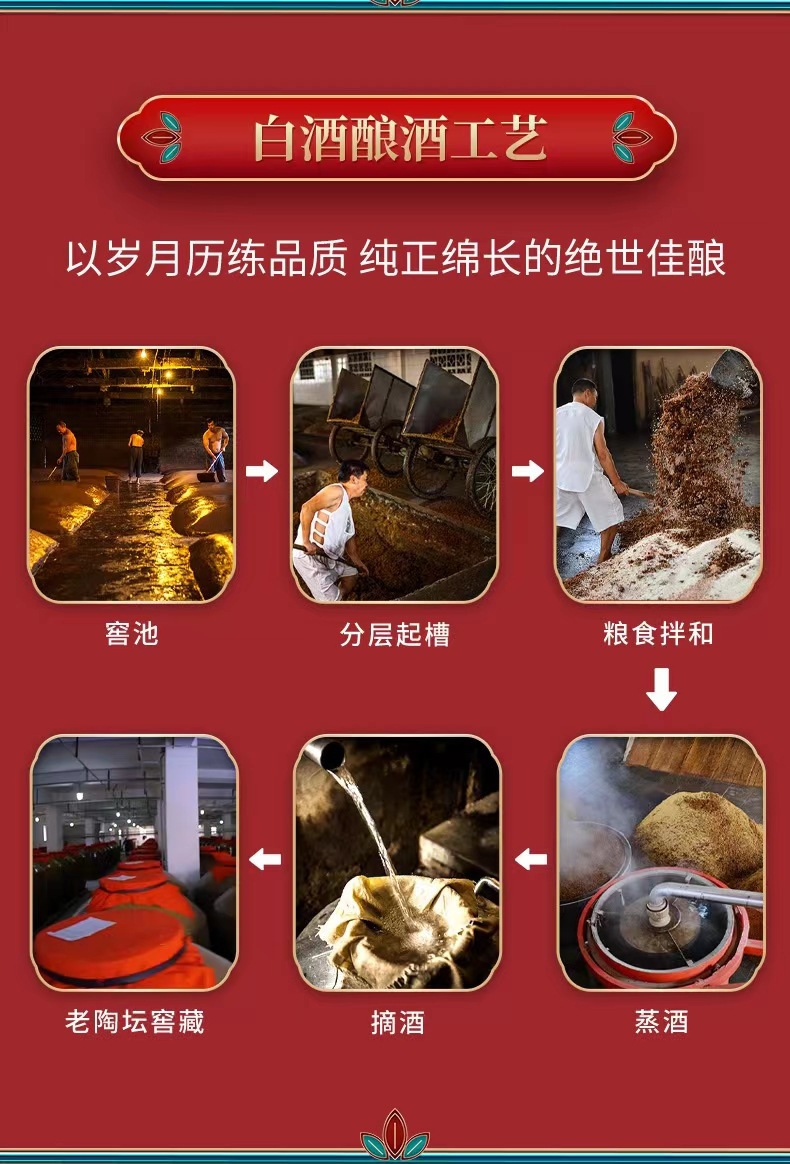 白酒酿酒工艺

以岁月历练品质 纯正绵长的绝世佳酿

窖池

分层起槽

粮食拌和

蒸酒

摘酒

老陶坛窖藏