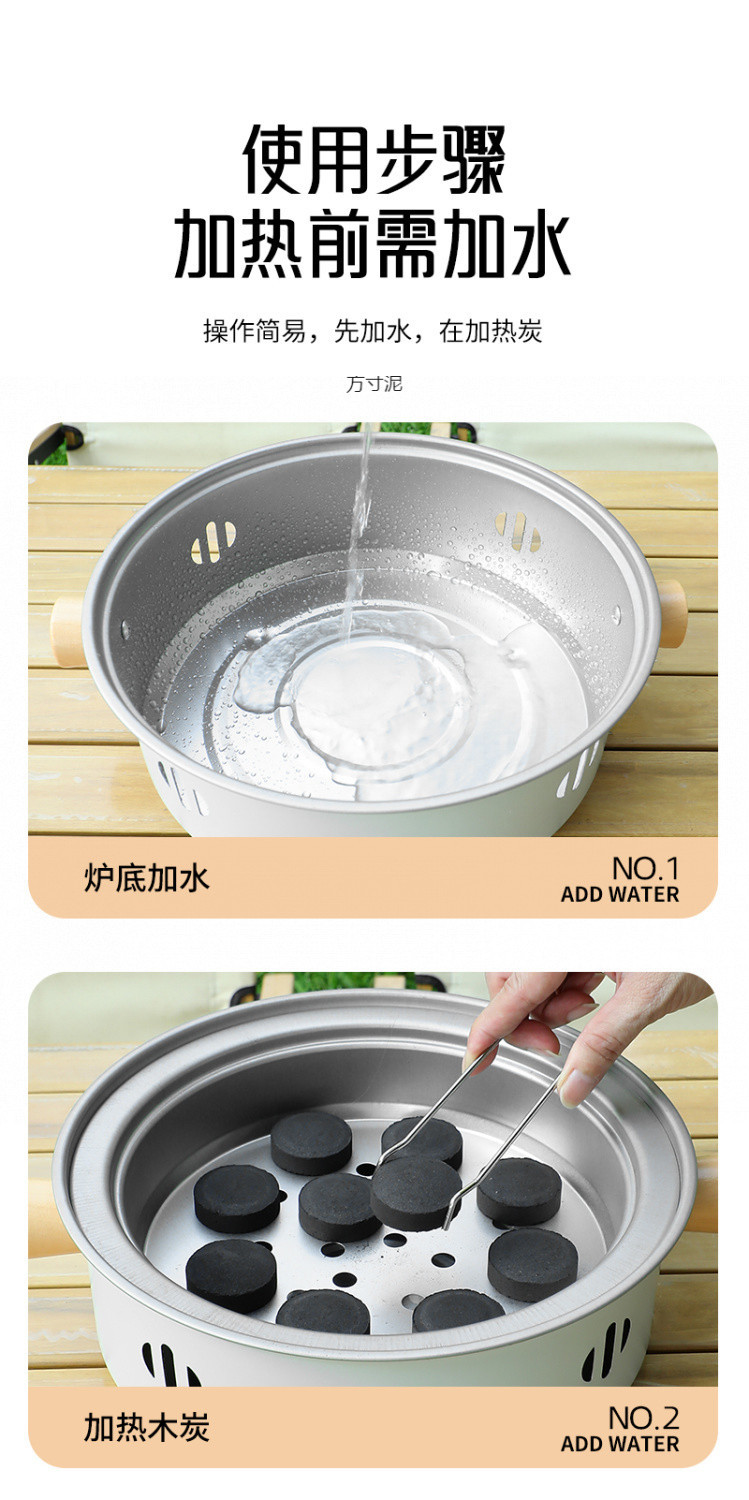 使用步骤
加热前需加水

操作简易，先加水，在加热炭

方寸泥

炉底加水

NO.1
ADD WATER

加热木炭

NO.2
ADD WATER