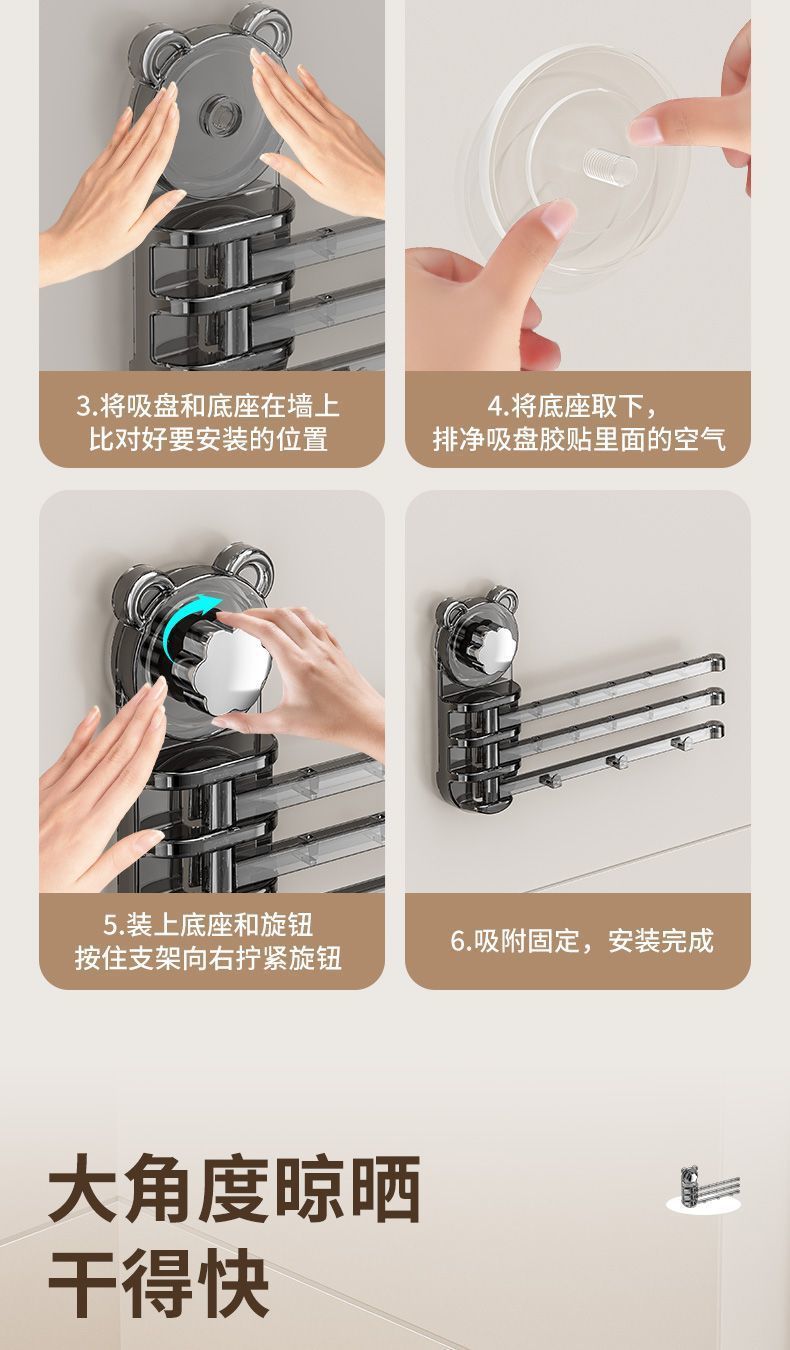 3.将吸盘和底座在墙上
比对好要安装的位置

4.将底座取下，
排净吸盘胶贴里面的空气

5.装上底座和旋钮
按住支架向右拧紧旋钮

6.吸附固定，安装完成

大角度晾晒
干得快