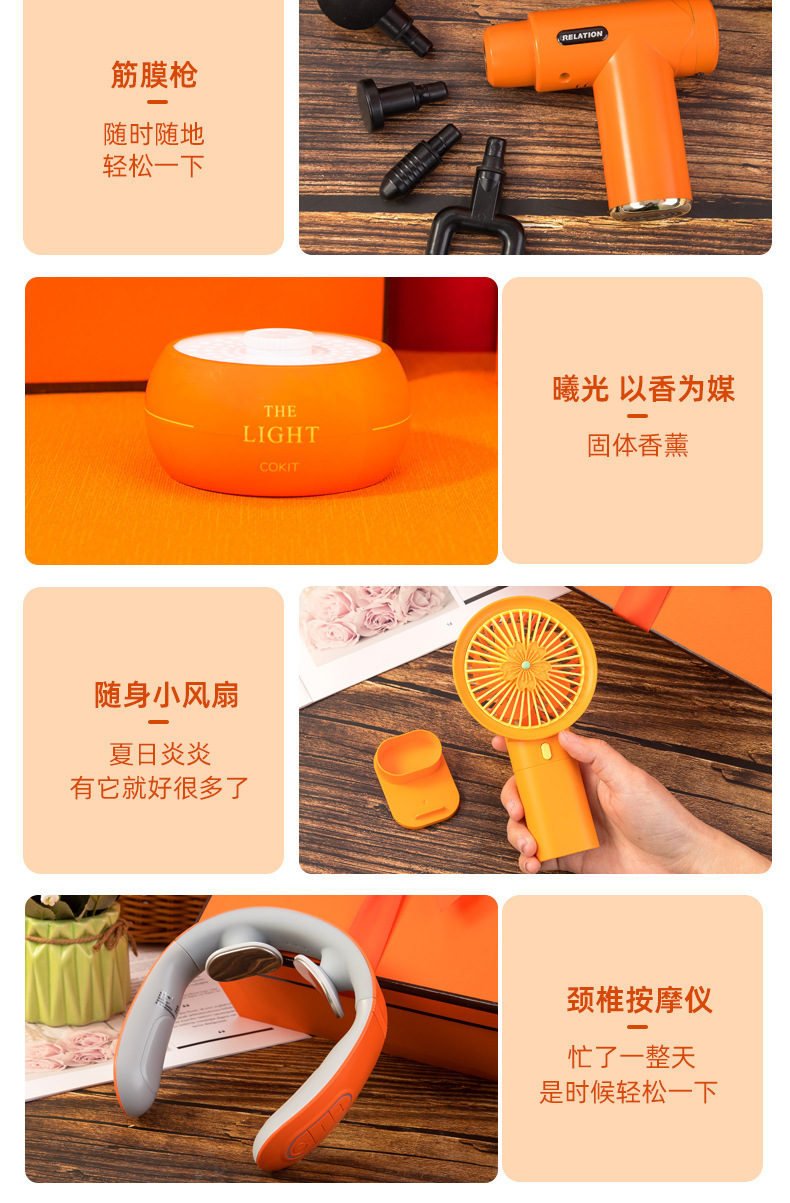 筋膜枪

随时随地
轻松一下

RELATION

THE
LIGHT
COKIT

曦光 以香为媒

固体香薰

随身小风扇

夏日炎炎
有它就好很多了

颈椎按摩仪

忙了一整天
是时候轻松一下