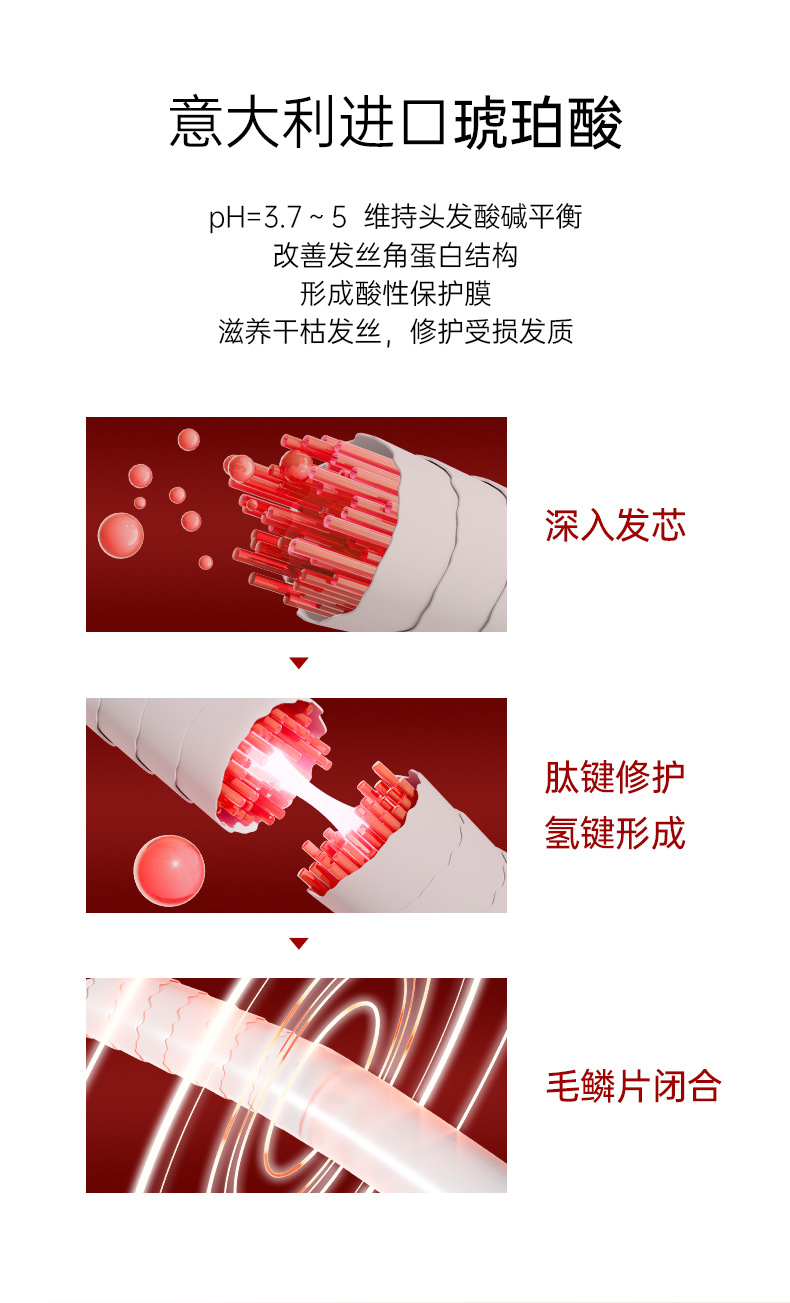 意大利进口琥珀酸

pH=3.7 ~ 5  维持头发酸碱平衡
改善发丝角蛋白结构
形成酸性保护膜
滋养干枯发丝，修护受损发质

深入发芯

肽键修护
氢键形成

毛鳞片闭合