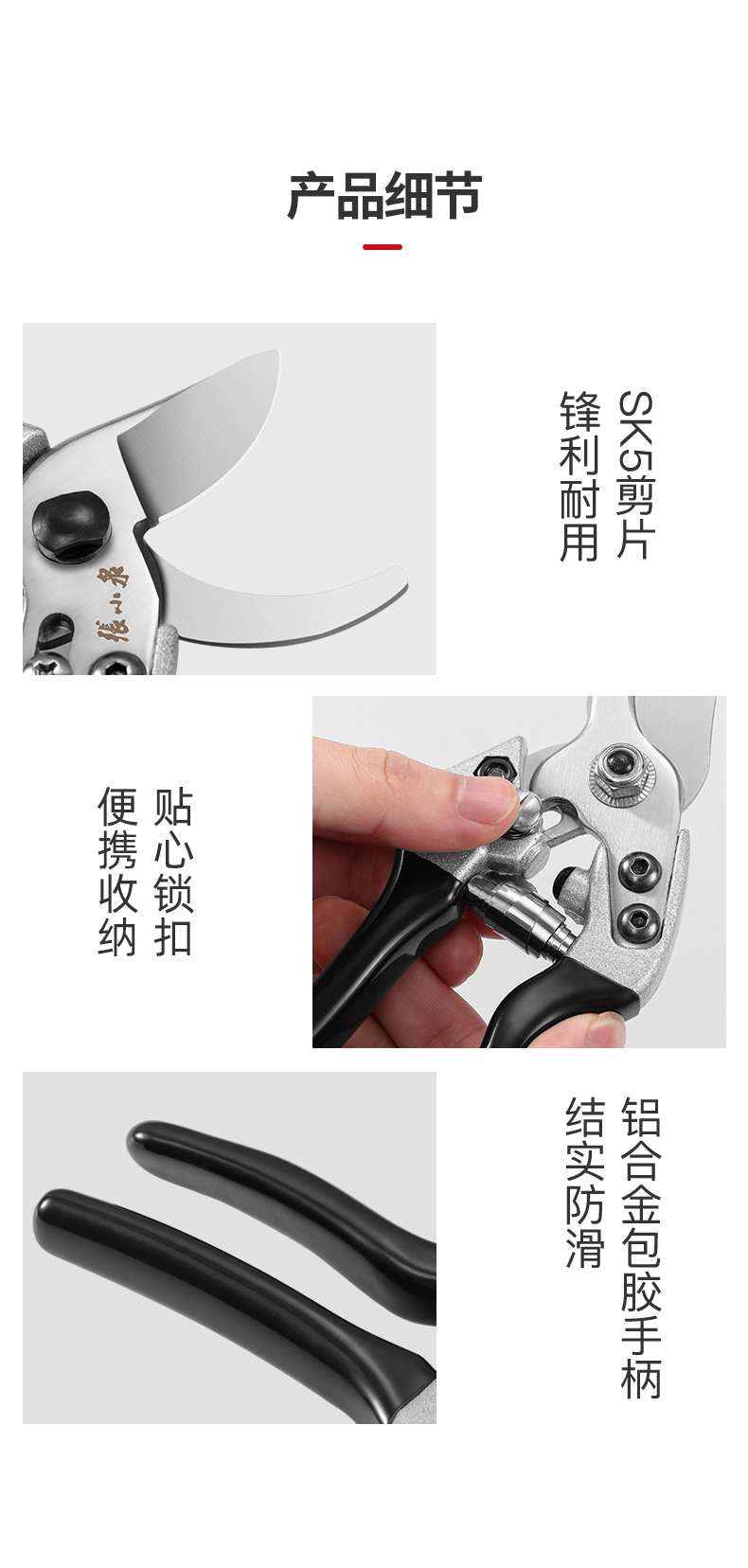 产品细节

张小泉

SK5剪片
锋利耐用

贴心锁扣
便携收纳

铝合金包胶手柄
结实防滑