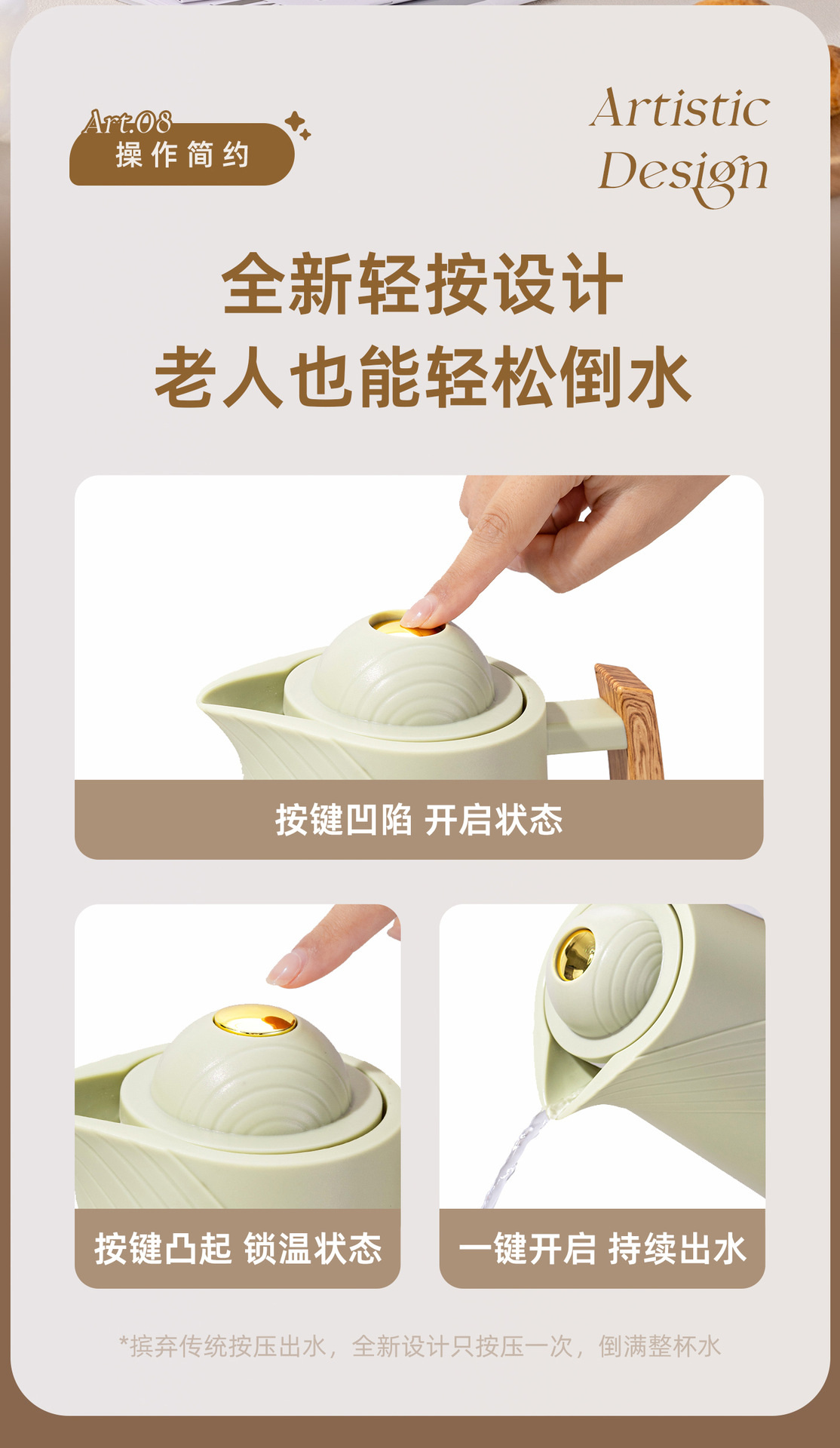 Art.08
操作简约

Artistic Design

全新轻按设计
老人也能轻松倒水

按键凹陷 开启状态

按键凸起 锁温状态

一键开启 持续出水

*摈弃传统按压出水，全新设计只按压一次，倒满整杯水