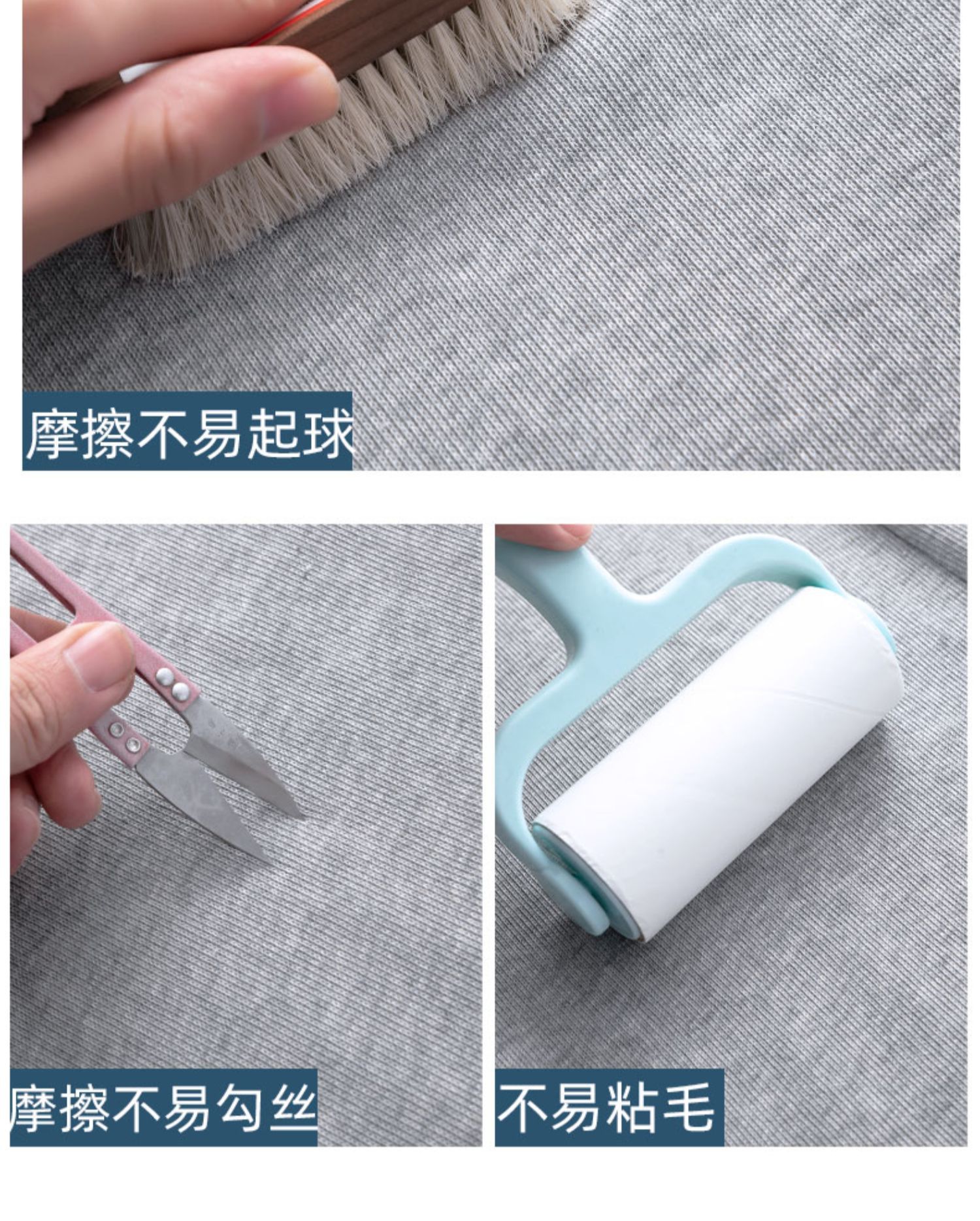 摩擦不易起球

摩擦不易勾丝

不易粘毛