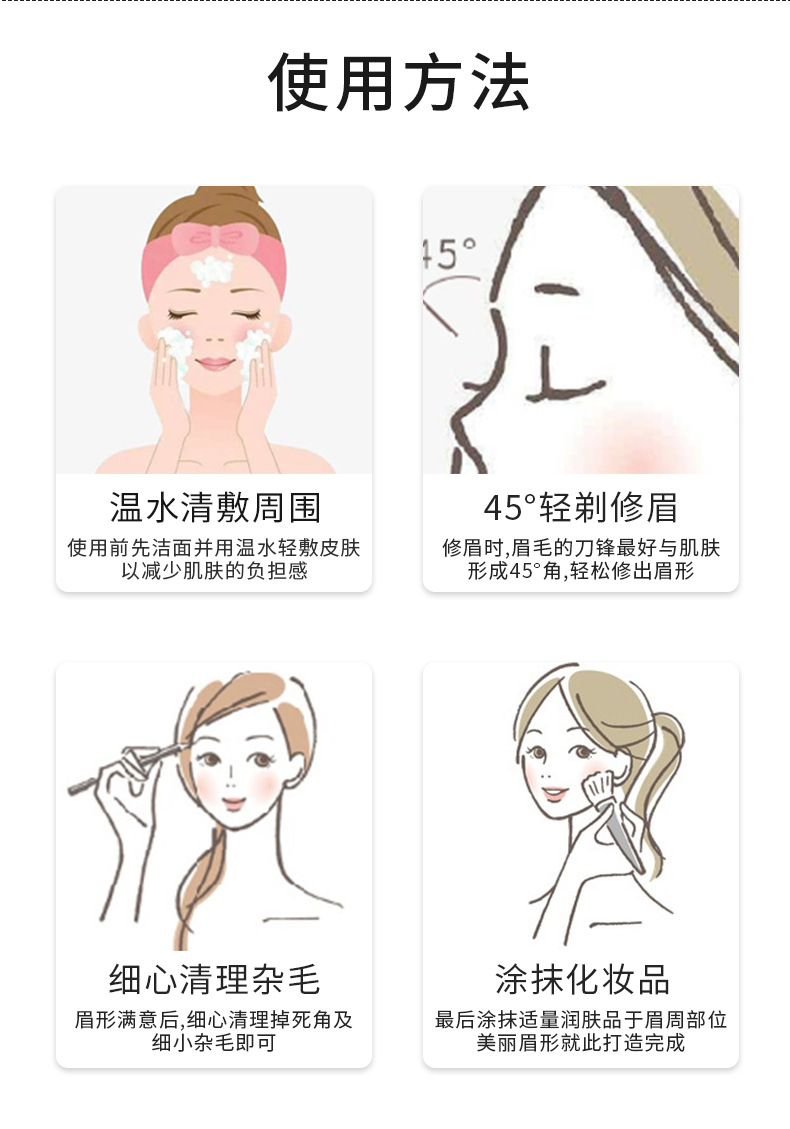 使用方法

温水清敷周围
使用前先洁面并用温水轻敷皮肤以减少肌肤的负担感

45°
45°轻剃修眉
修眉时,眉毛的刀锋最好与肌肤形成45°角,轻松修出眉形

细心清理杂毛
眉形满意后,细心清理掉死角及细小杂毛即可

涂抹化妆品
最后涂抹适量润肤品于眉周部位美丽眉形就此打造完成