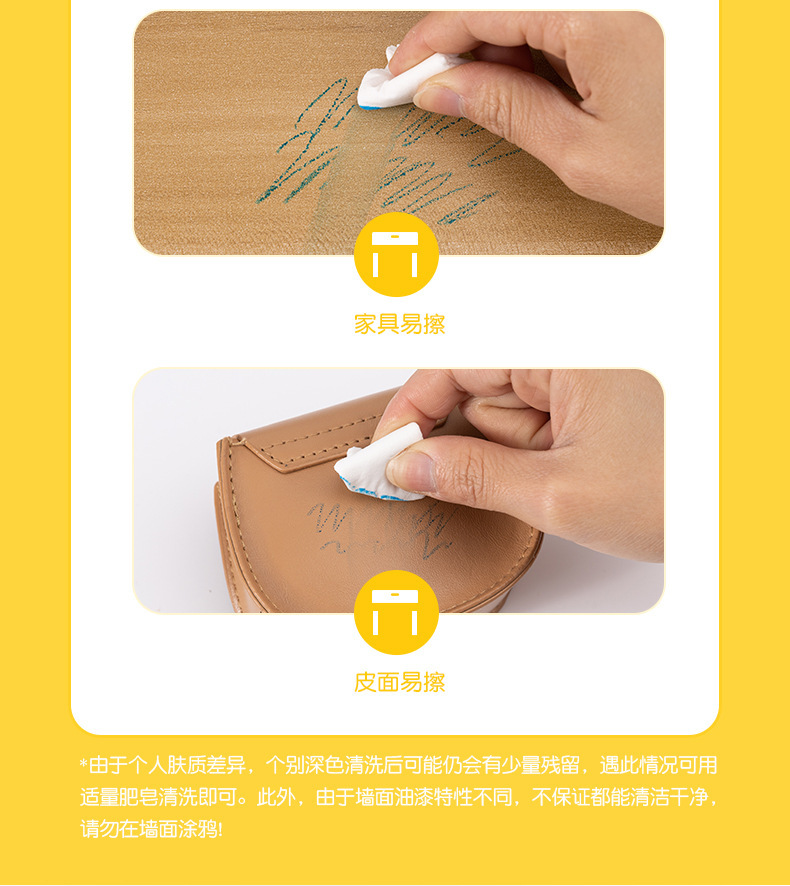 家具易擦

皮面易擦

*由于个人肤质差异，个别深色清洗后可能仍会有少量残留，遇此情况可用适量肥皂清洗即可。此外，由于墙面油漆特性不同，不保证都能清洁干净，请勿在墙面涂鸦!