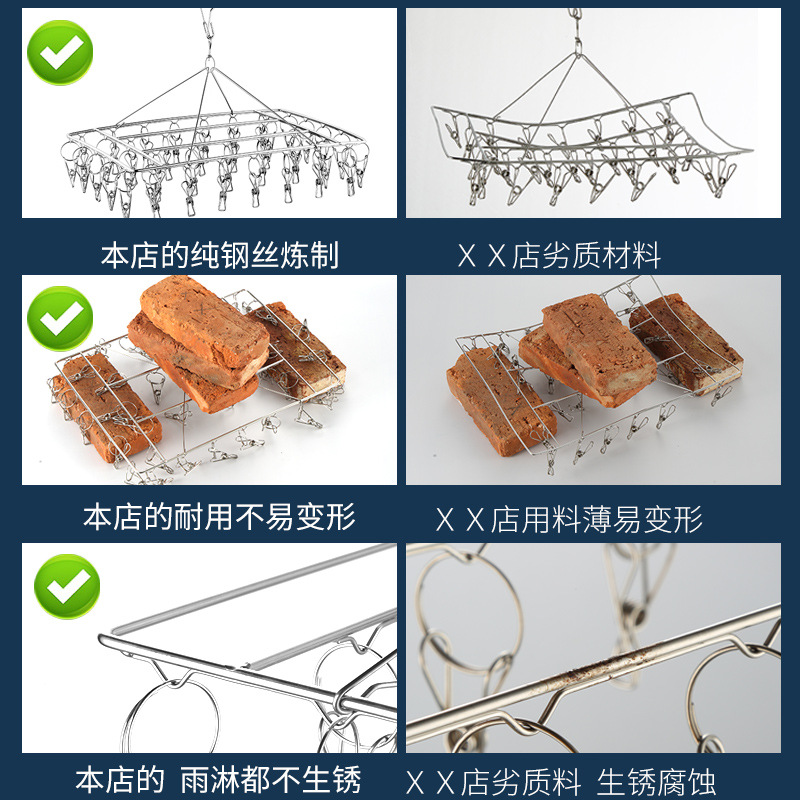 本店的纯钢丝炼制

X X店劣质材料

本店的耐用不易变形

X X店用料薄易变形

本店的 雨淋都不生锈

X X店劣质料 生锈腐蚀