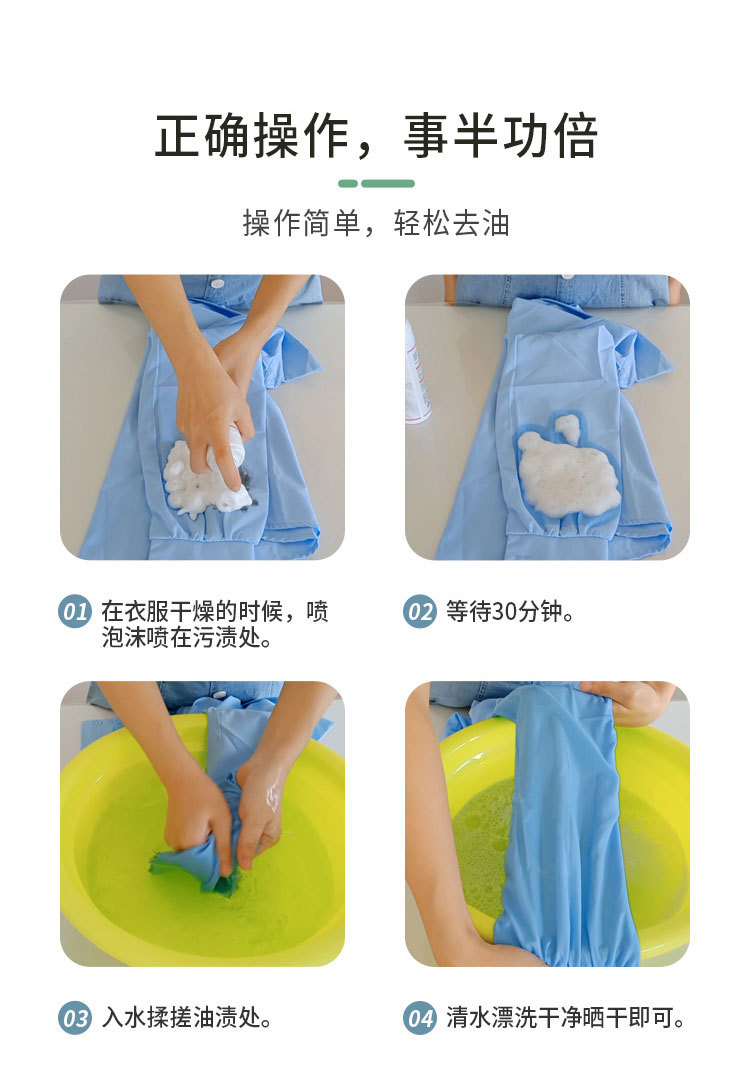 正确操作，事半功倍

操作简单，轻松去油

01 在衣服干燥的时候，喷泡沫喷在污渍处。

02 等待30分钟。

03 入水揉搓油渍处。

04 清水漂洗干净晒干即可。