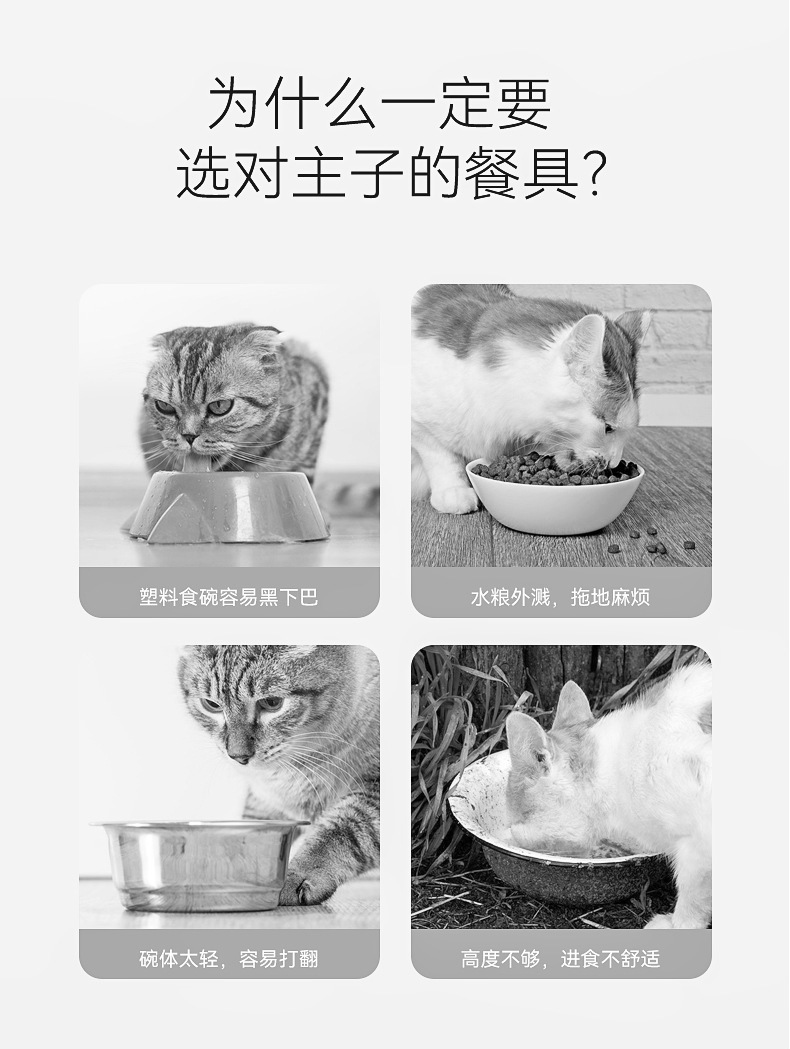 为什么一定要
选对主子的餐具?

塑料食碗容易黑下巴

水粮外溅，拖地麻烦

碗体太轻，容易打翻

高度不够，进食不舒适