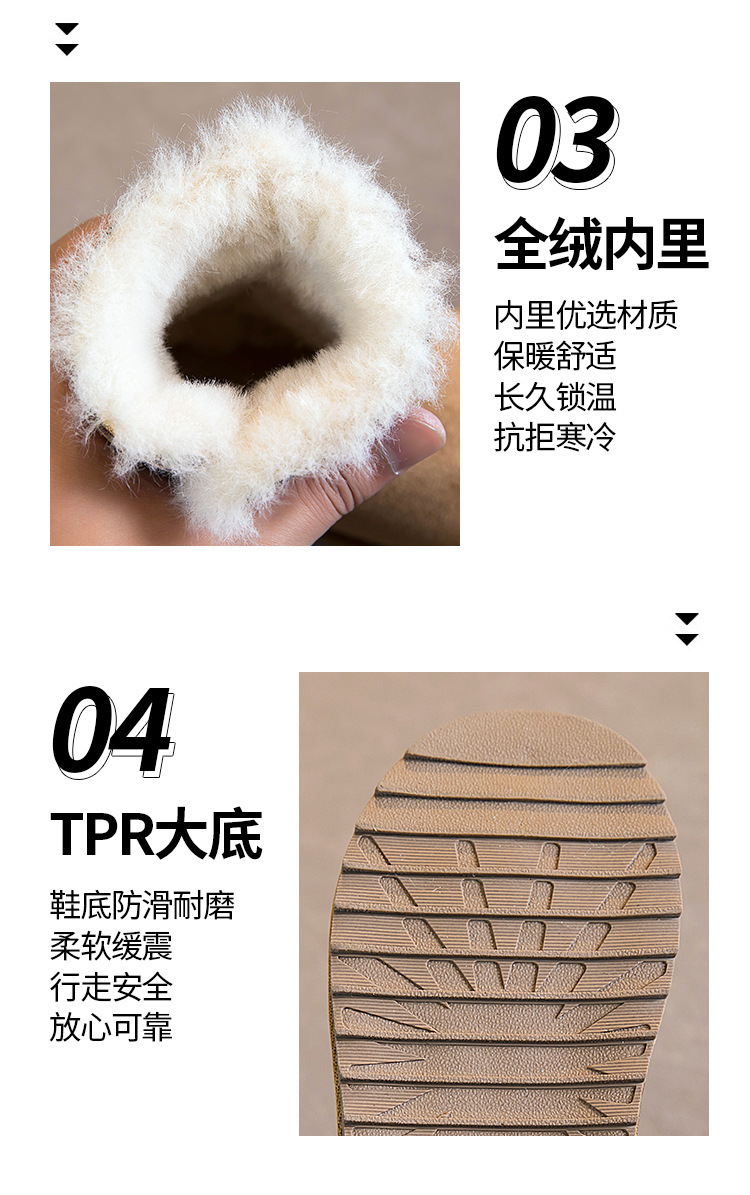 03

全绒内里

内里优选材质
保暖舒适
长久锁温
抗拒寒冷

04

TPR大底

鞋底防滑耐磨
柔软缓震
行走安全
放心可靠