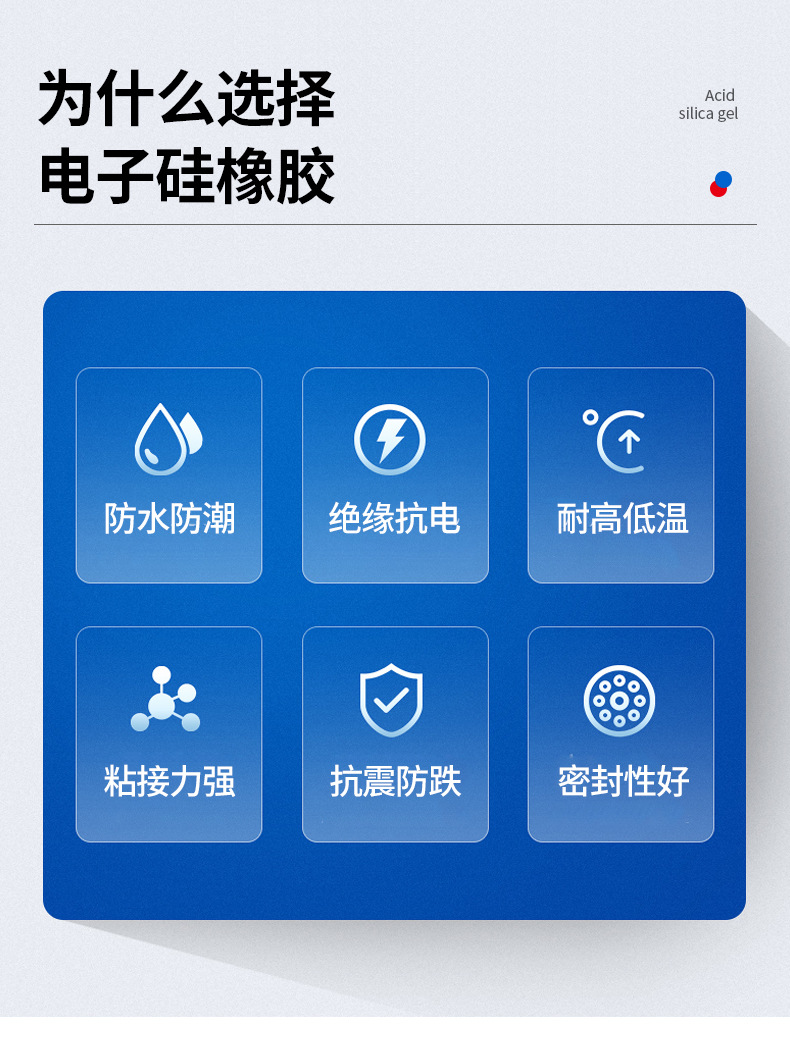 为什么选择
电子硅橡胶

Acid
silica gel

防水防潮

绝缘抗电

耐高低温

粘接力强

抗震防跌

密封性好