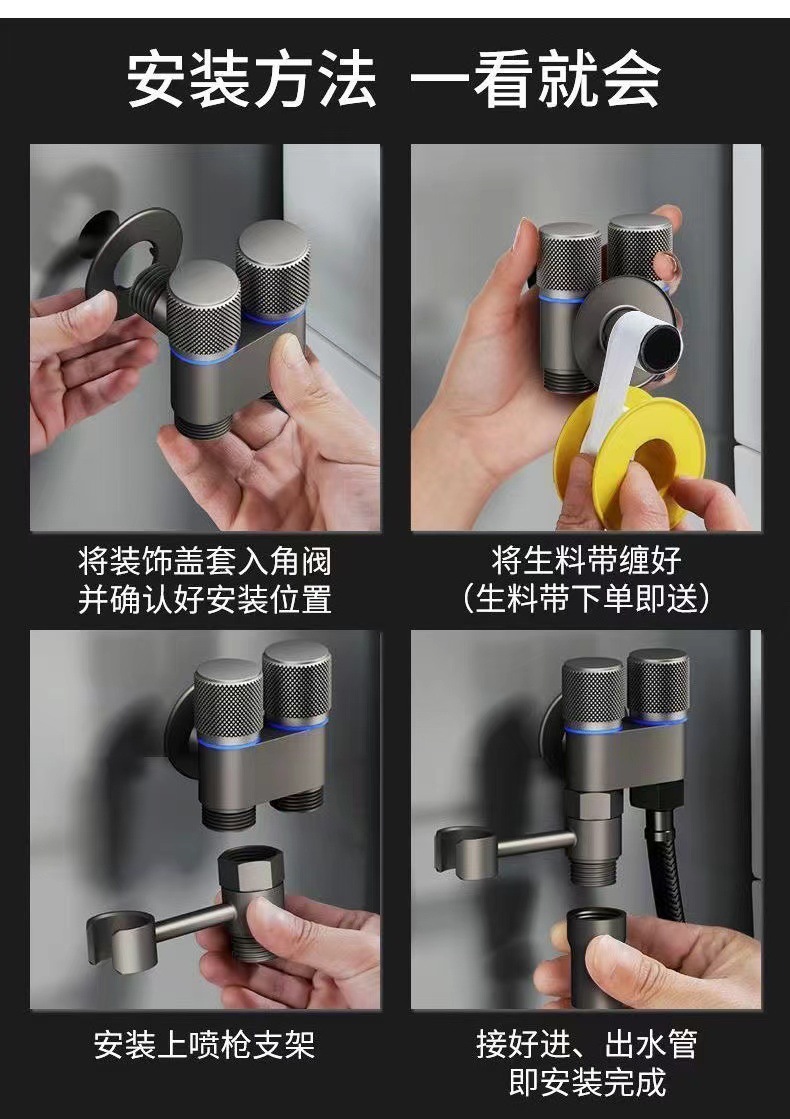 安装方法 一看就会

将装饰盖套入角阀
并确认好安装位置

将生料带缠好
（生料带下单即送）

安装上喷枪支架

接好进、出水管
即安装完成