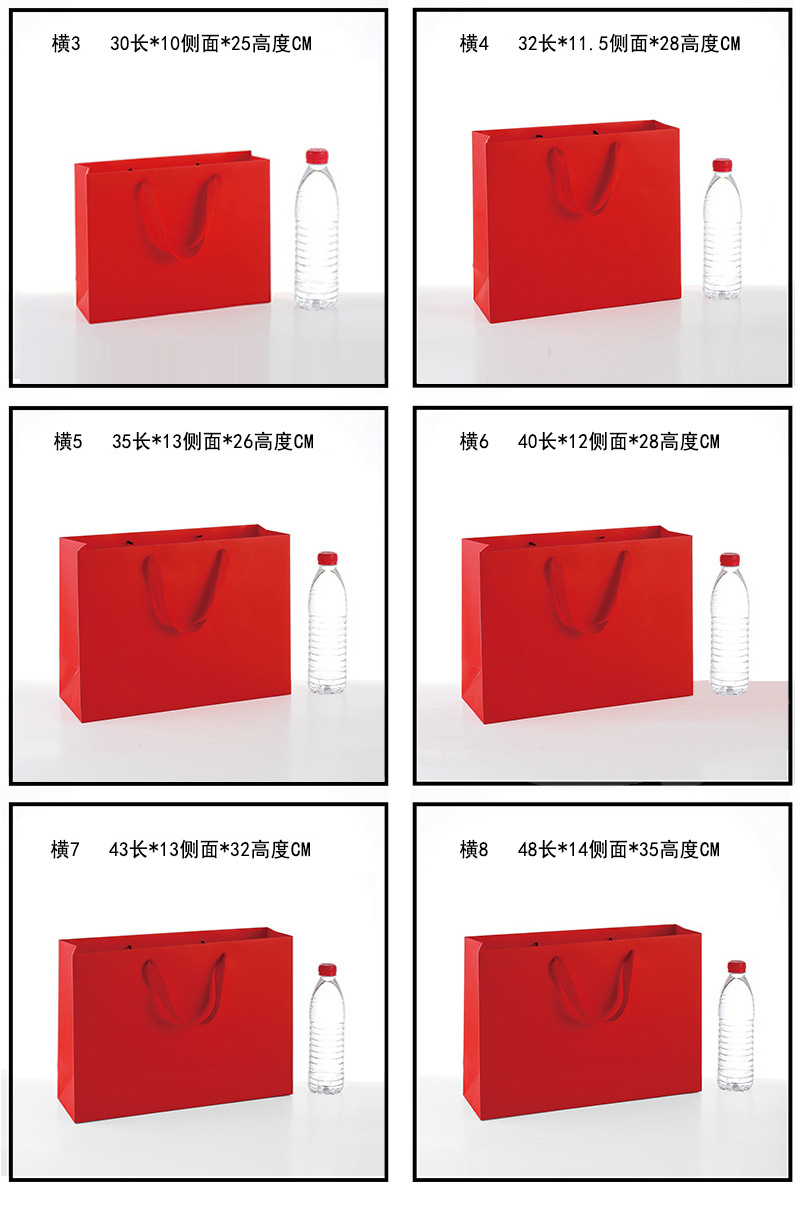 横3　30长*10侧面*25高度CM

横4　32长*11.5侧面*28高度CM

横5　35长*13侧面*26高度CM

横6　40长*12侧面*28高度CM

横7　43长*13侧面*32高度CM

横8　48长*14侧面*35高度CM