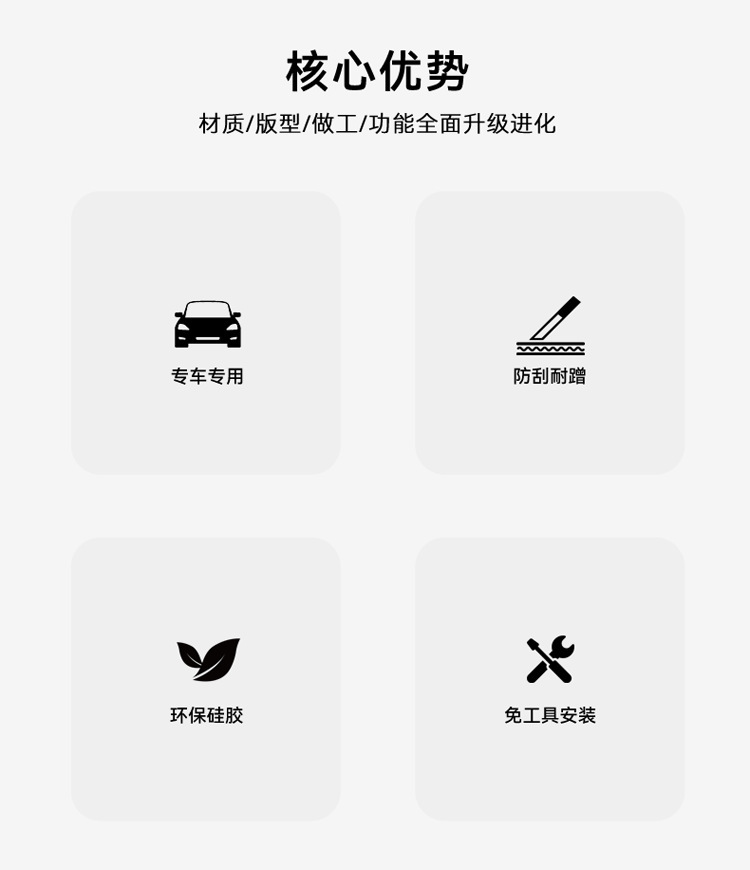 核心优势

材质/版型/做工/功能全面升级进化

专车专用

防刮耐蹭

环保硅胶

免工具安装