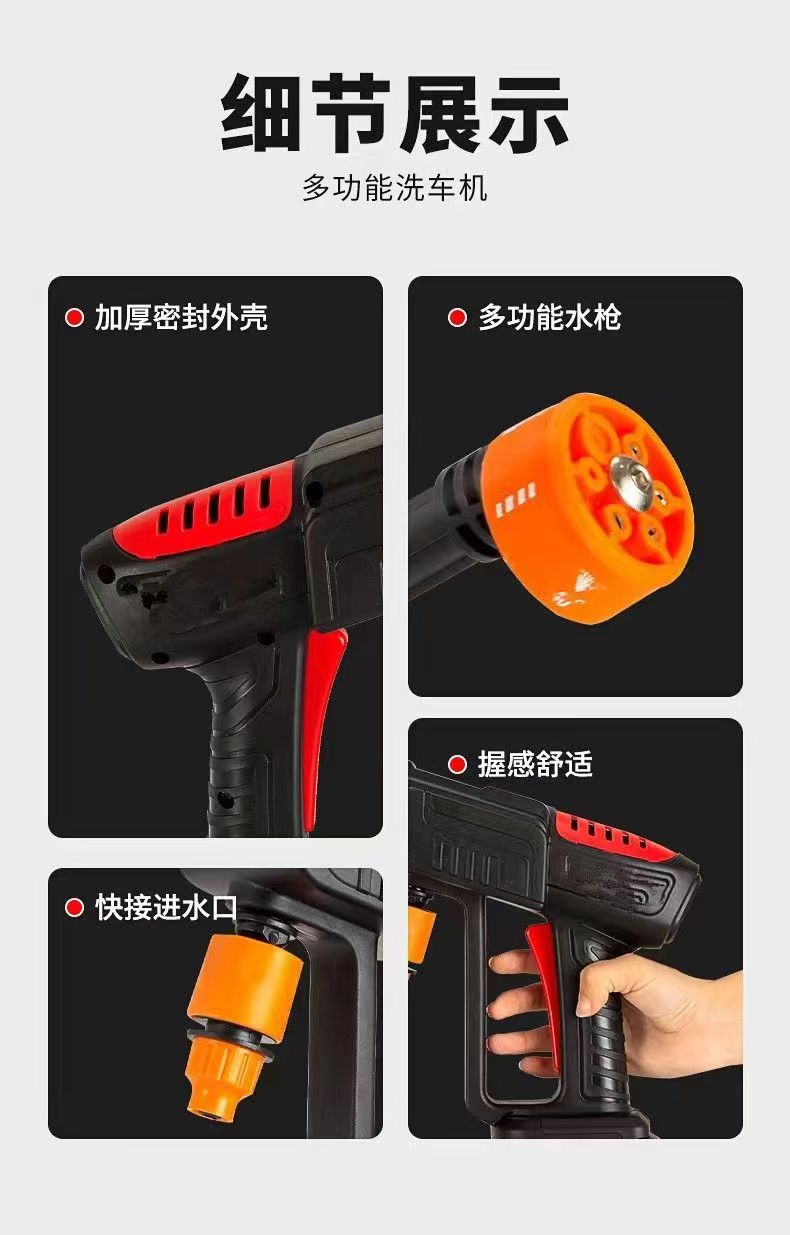 细节展示

多功能洗车机

加厚密封外壳

多功能水枪

握感舒适

快接进水口