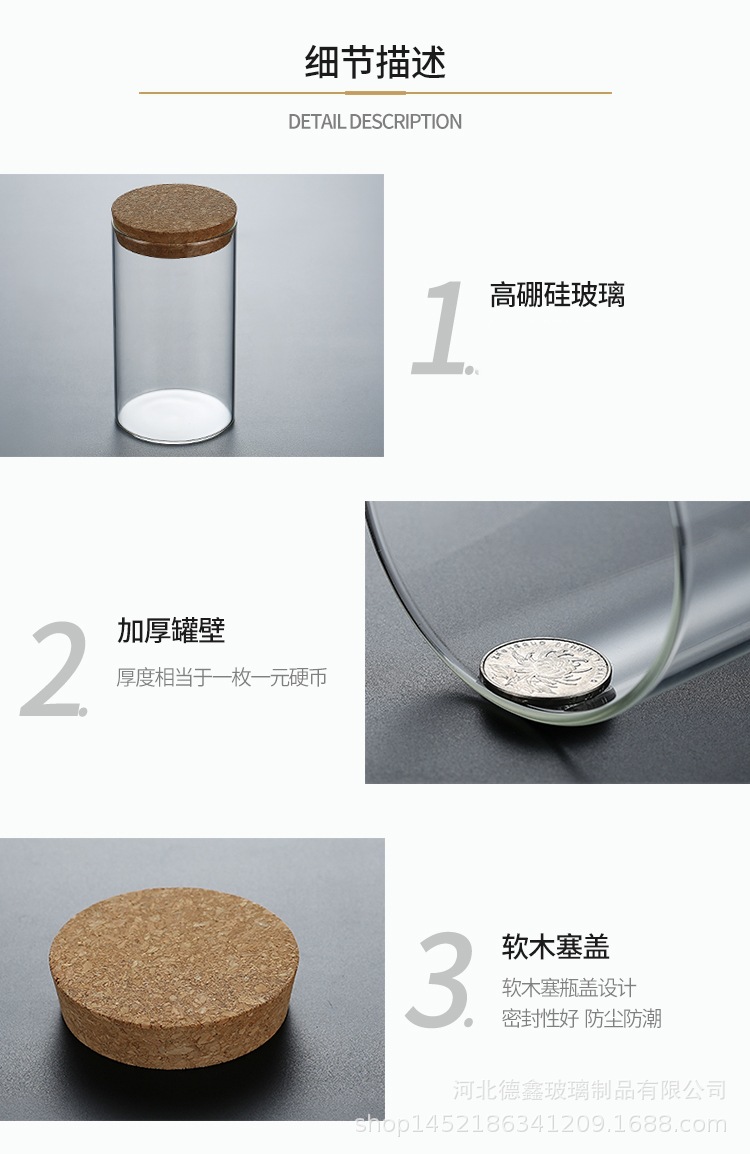 细节描述

DETAIL DESCRIPTION

1.

高硼硅玻璃

2.

加厚罐壁

厚度相当于一枚一元硬币

3.

软木塞盖

软木塞瓶盖设计

密封性好 防尘防潮

河北德鑫玻璃制品有限公司

shop1452186341209.1688.com