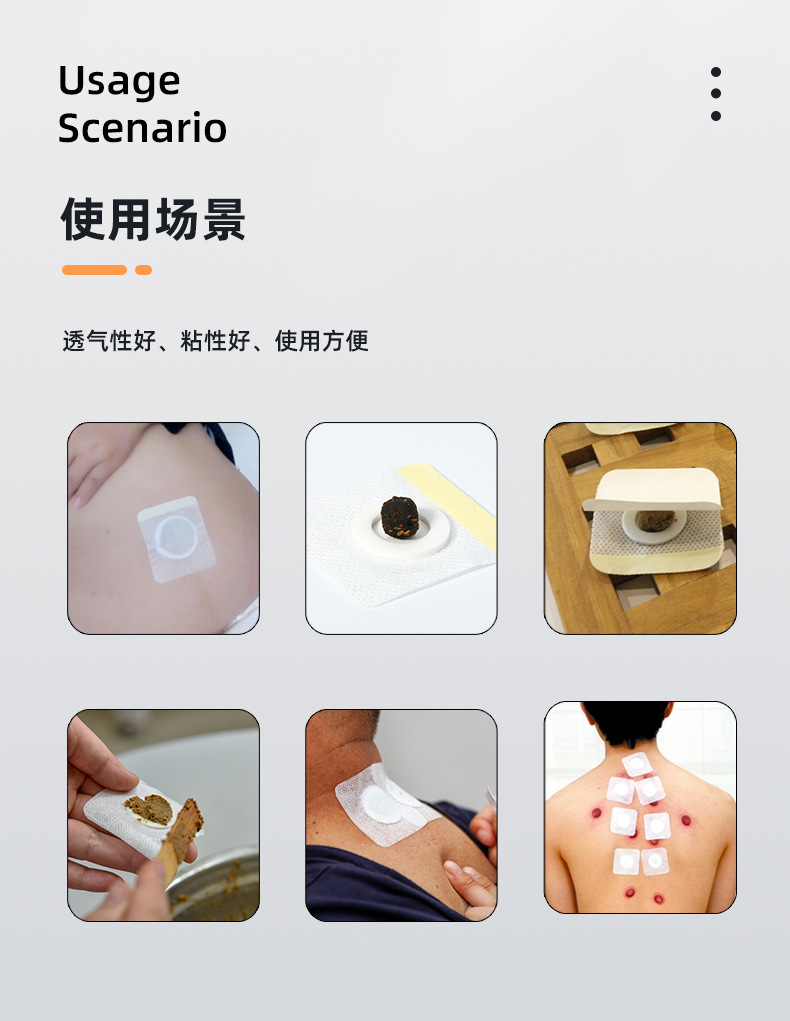 Usage Scenario

使用场景

透气性好、粘性好、使用方便