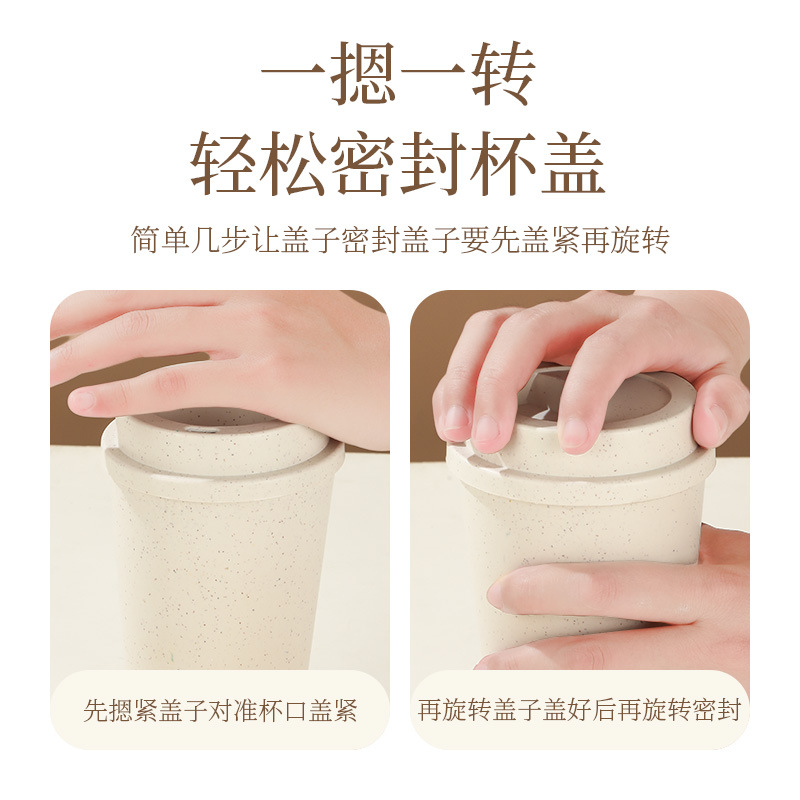 一摁一转
轻松密封杯盖

简单几步让盖子密封盖子要先盖紧再旋转

先摁紧盖子对准杯口盖紧

再旋转盖子盖好后再旋转密封