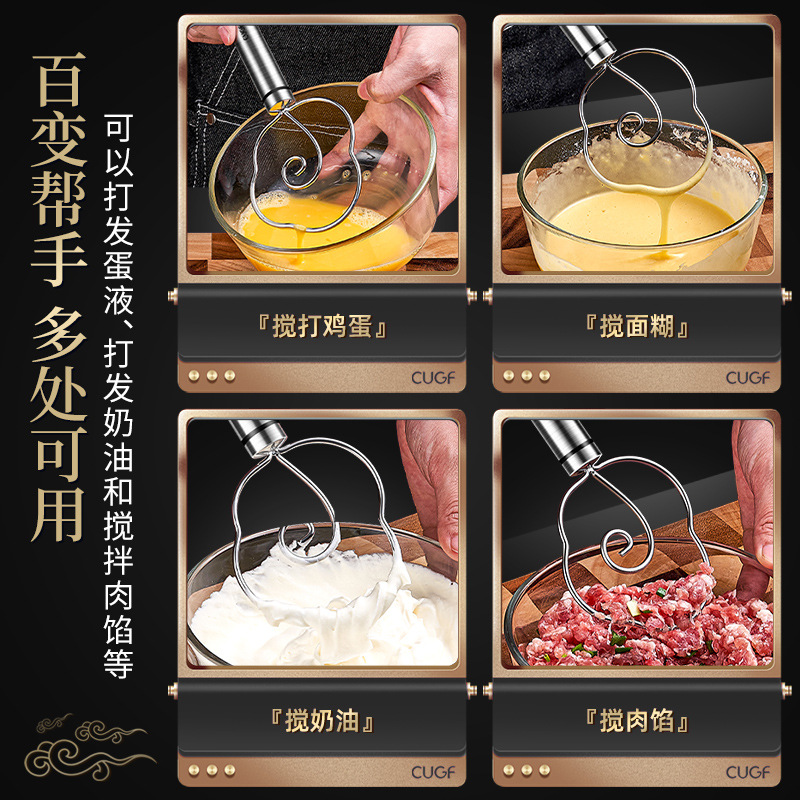 百变帮手 多处可用

可以打发蛋液、打发奶油和搅拌肉馅等

『搅打鸡蛋』

CUGF

『搅面糊』

CUGF

『搅奶油』

CUGF

『搅肉馅』

CUGF