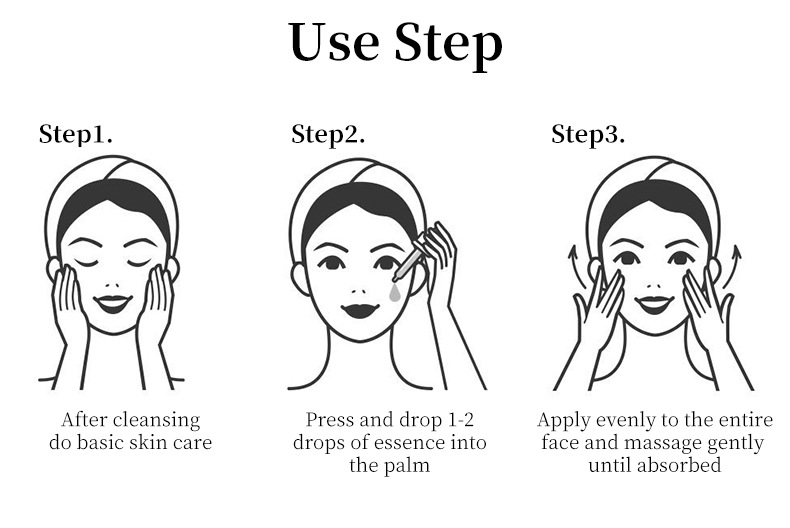 Use Step

Step1.

After cleansing do basic skin care

Step2.

Press and drop 1-2 drops of essence into the palm

Step3.

Apply evenly to the entire face and massage gently until absorbed