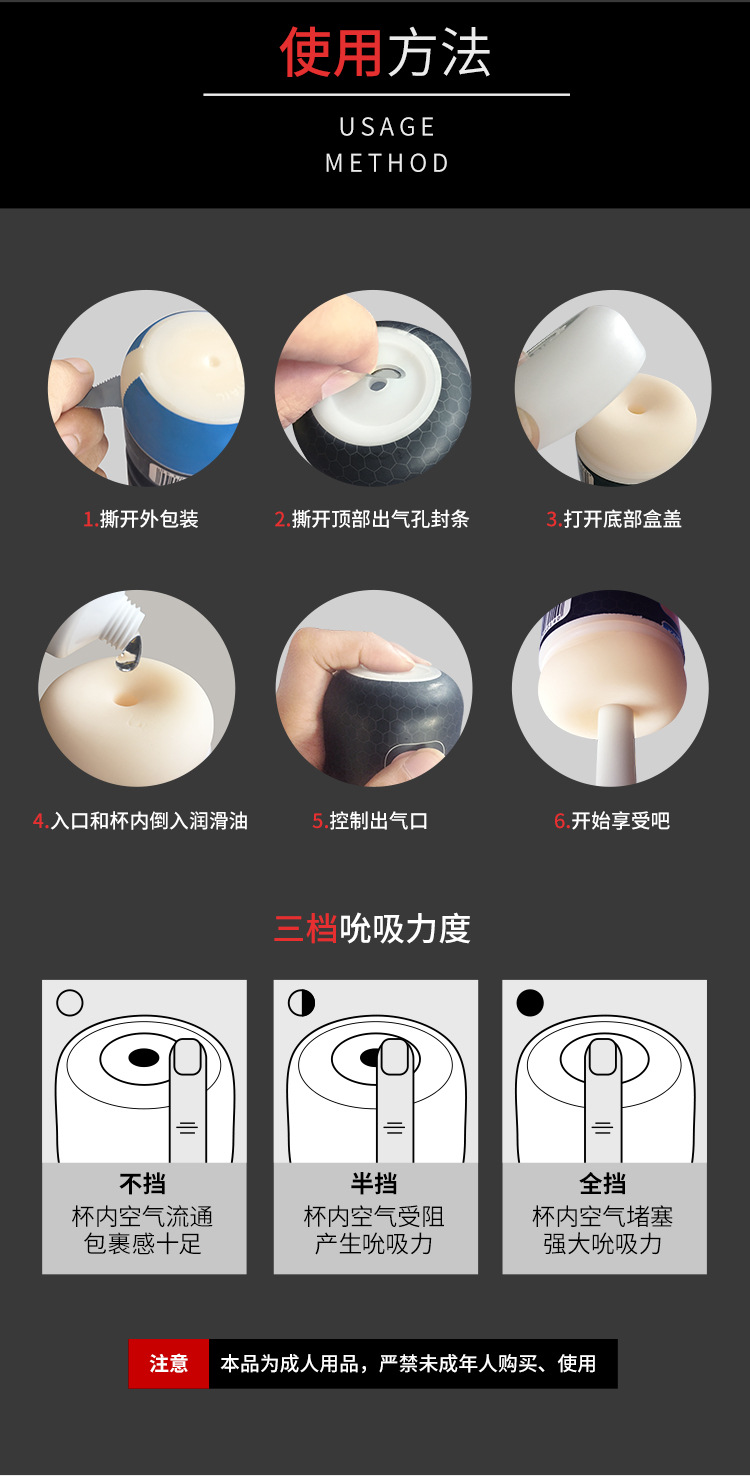 使用方法

USAGE
METHOD

1.撕开外包装

2.撕开顶部出气孔封条

3.打开底部盒盖

4.入口和杯内倒入润滑油

5.控制出气口

6.开始享受吧

三档吮吸力度

不挡
杯内空气流通
包裹感十足

半挡
杯内空气受阻
产生吮吸力

全挡
杯内空气堵塞
强大吮吸力

注意 本品为成人用品，严禁未成年人购买、使用