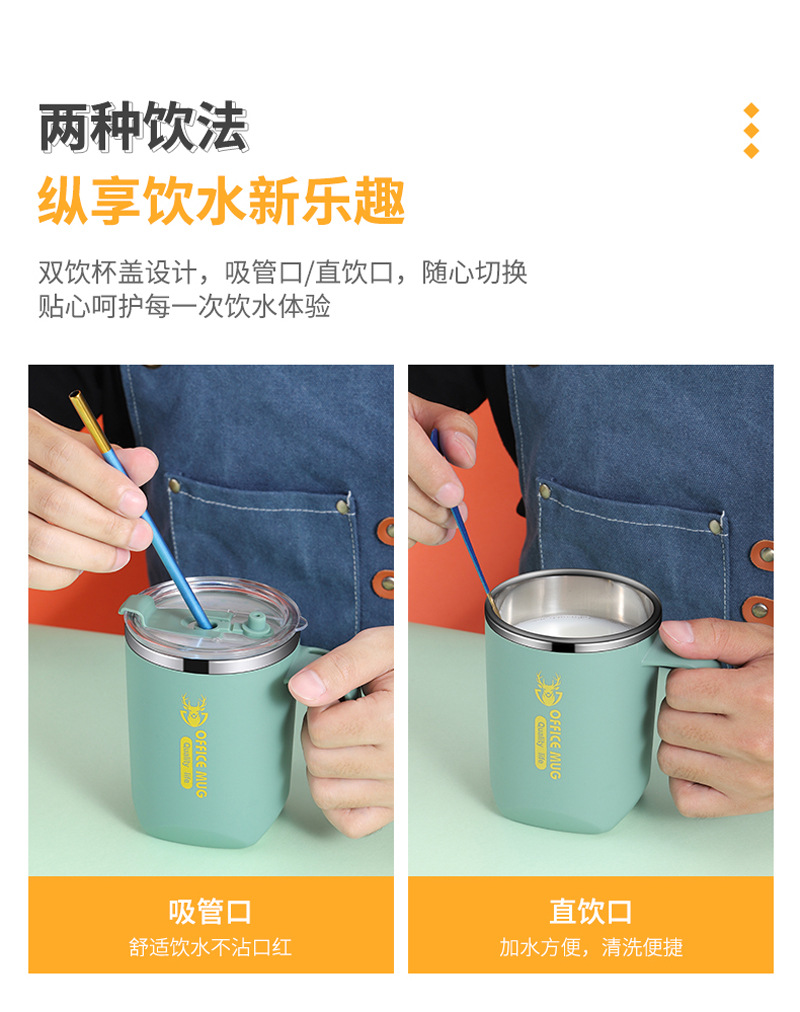 两种饮法
纵享饮水新乐趣

双饮杯盖设计，吸管口/直饮口，随心切换
贴心呵护每一次饮水体验

OFFICE MUG
Quality life

吸管口
舒适饮水不沾口红

OFFICE MUG
Quality life

直饮口
加水方便，清洗便捷