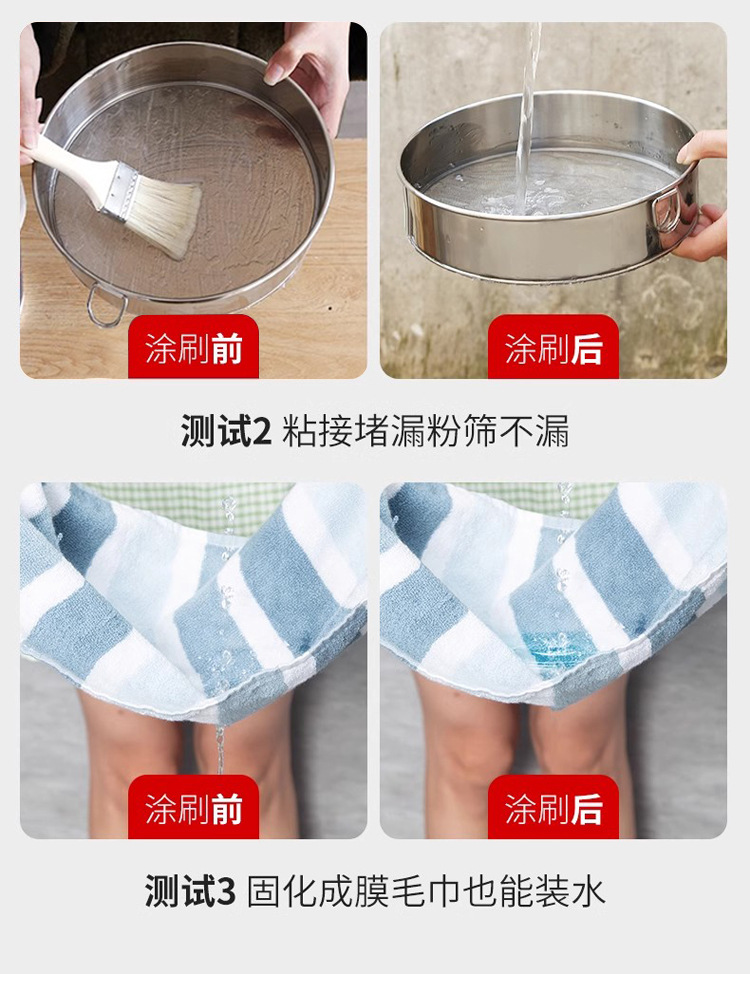 涂刷前

涂刷后

测试2 粘接堵漏粉筛不漏

涂刷前

涂刷后

测试3 固化成膜毛巾也能装水