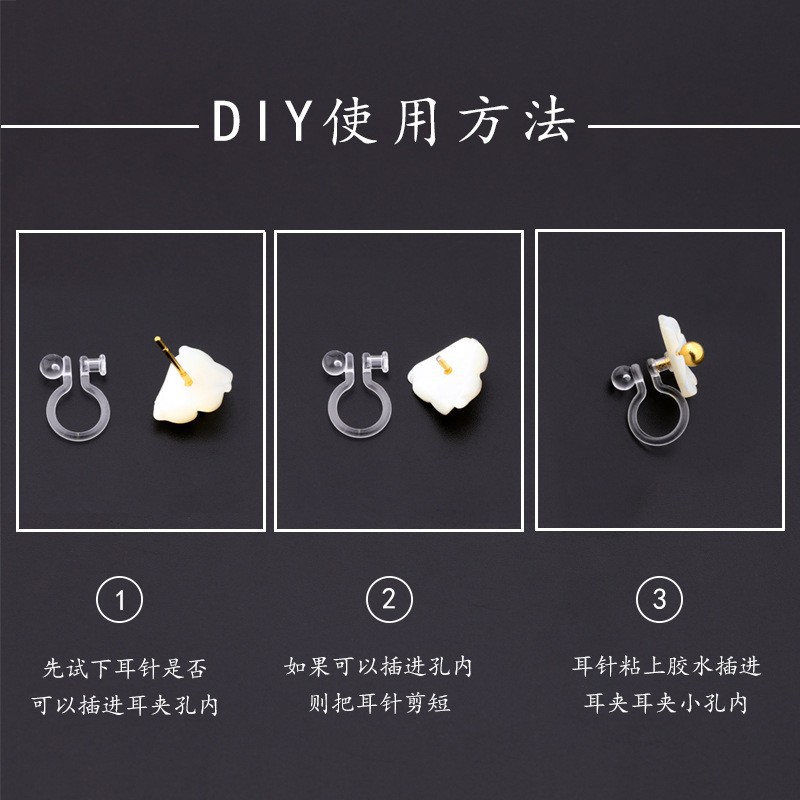 DIY使用方法

①

先试下耳针是否可以插进耳夹孔内

②

如果可以插进孔内则把耳针剪短

③

耳针粘上胶水插进耳夹耳夹小孔内