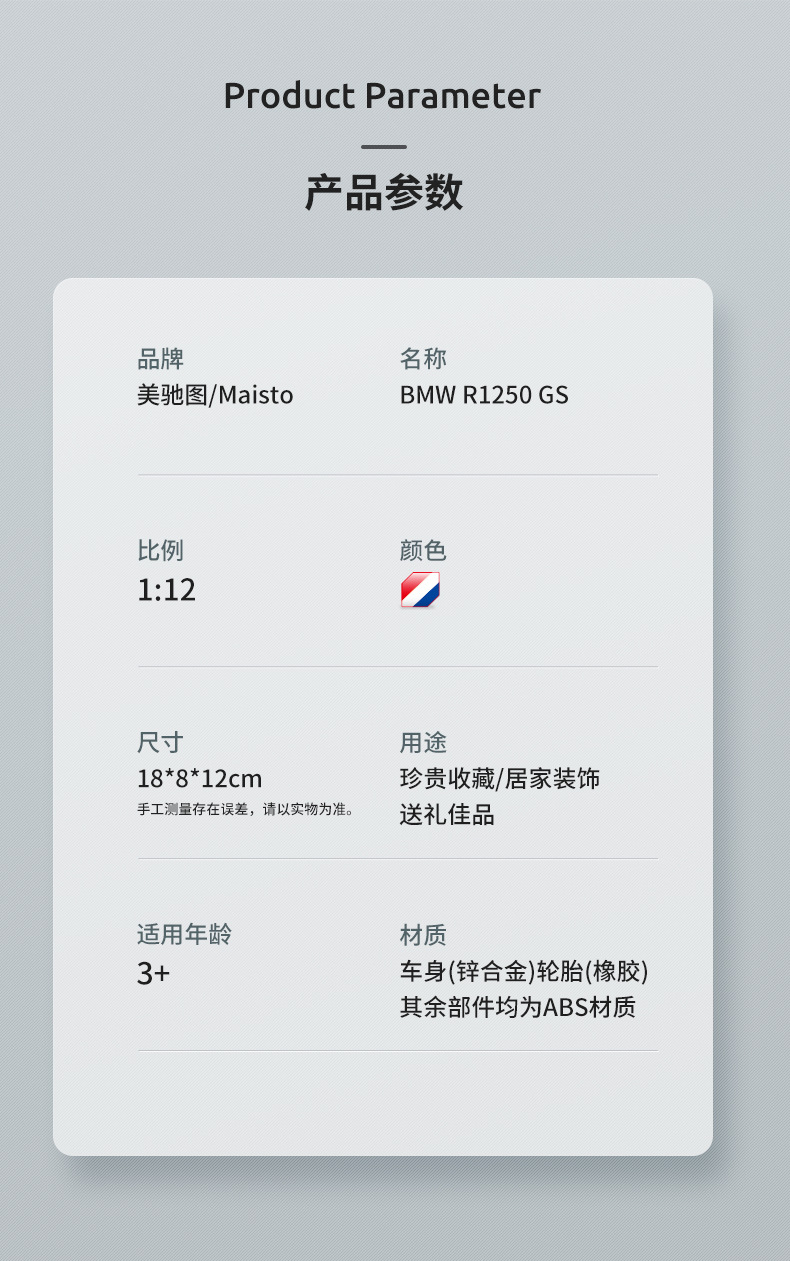 Product Parameter

产品参数

品牌
美驰图/Maisto

名称
BMW R1250 GS

比例
1:12

颜色

尺寸
18*8*12cm
手工测量存在误差，请以实物为准。

用途
珍贵收藏/居家装饰
送礼佳品

适用年龄
3+

材质
车身(锌合金)轮胎(橡胶)
其余部件均为ABS材质