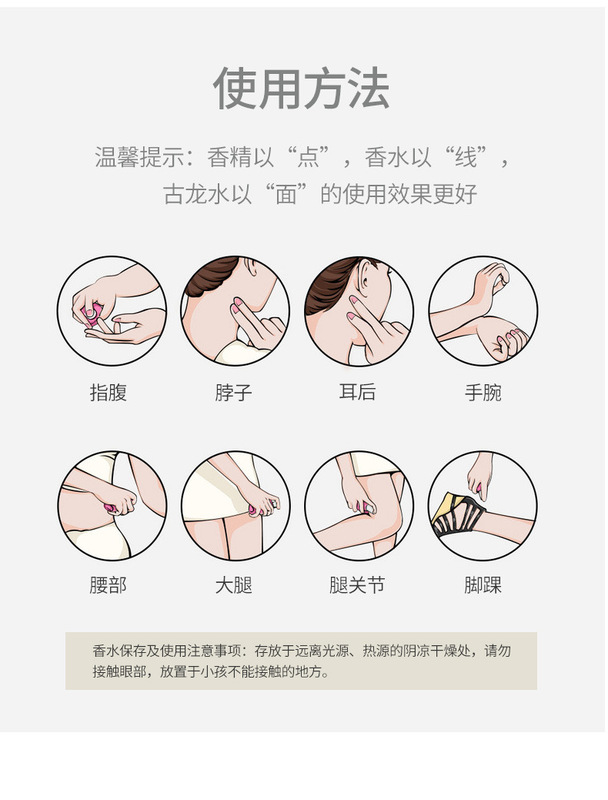 使用方法

温馨提示：香精以“点”，香水以“线”，古龙水以“面”的使用效果更好

指腹

脖子

耳后

手腕

腰部

大腿

腿关节

脚踝

香水保存及使用注意事项：存放于远离光源、热源的阴凉干燥处，请勿接触眼部，放置于小孩不能接触的地方。