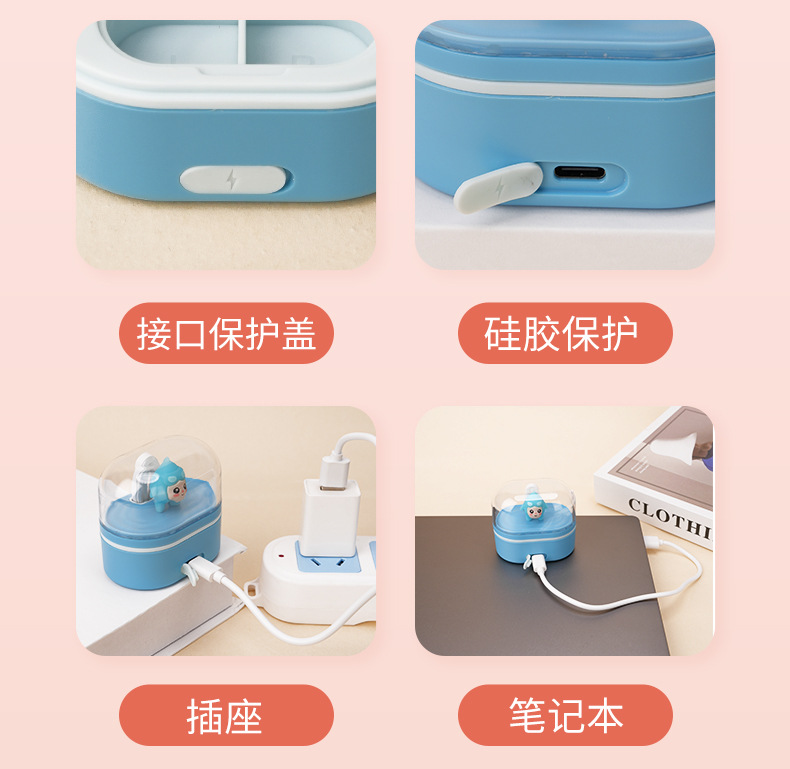 接口保护盖

硅胶保护

CLOTHI

插座

笔记本