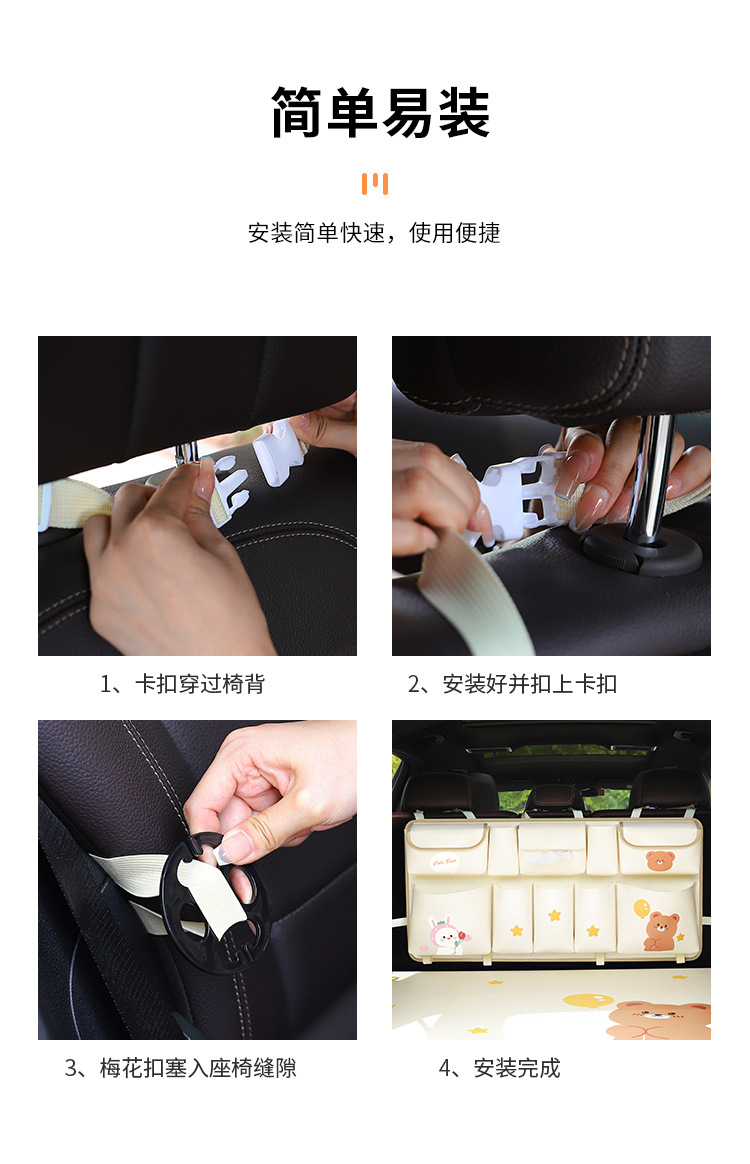 简单易装

安装简单快速，使用便捷

1、卡扣穿过椅背

2、安装好并扣上卡扣

3、梅花扣塞入座椅缝隙

4、安装完成