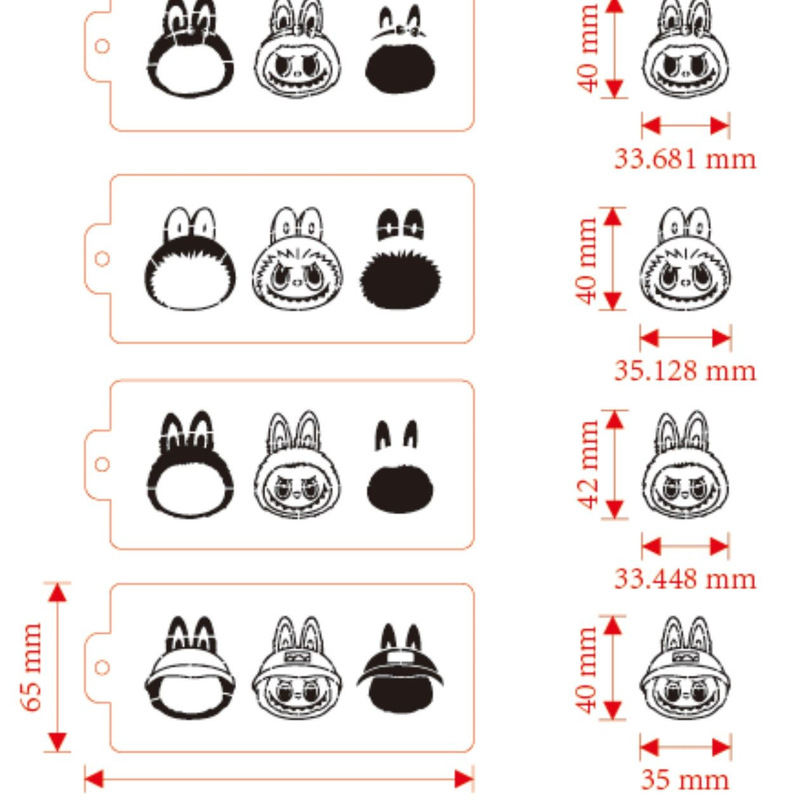 40 mm
33.681 mm
40 mm
35.128 mm
42 mm
33.448 mm
65 mm
40 mm
35 mm