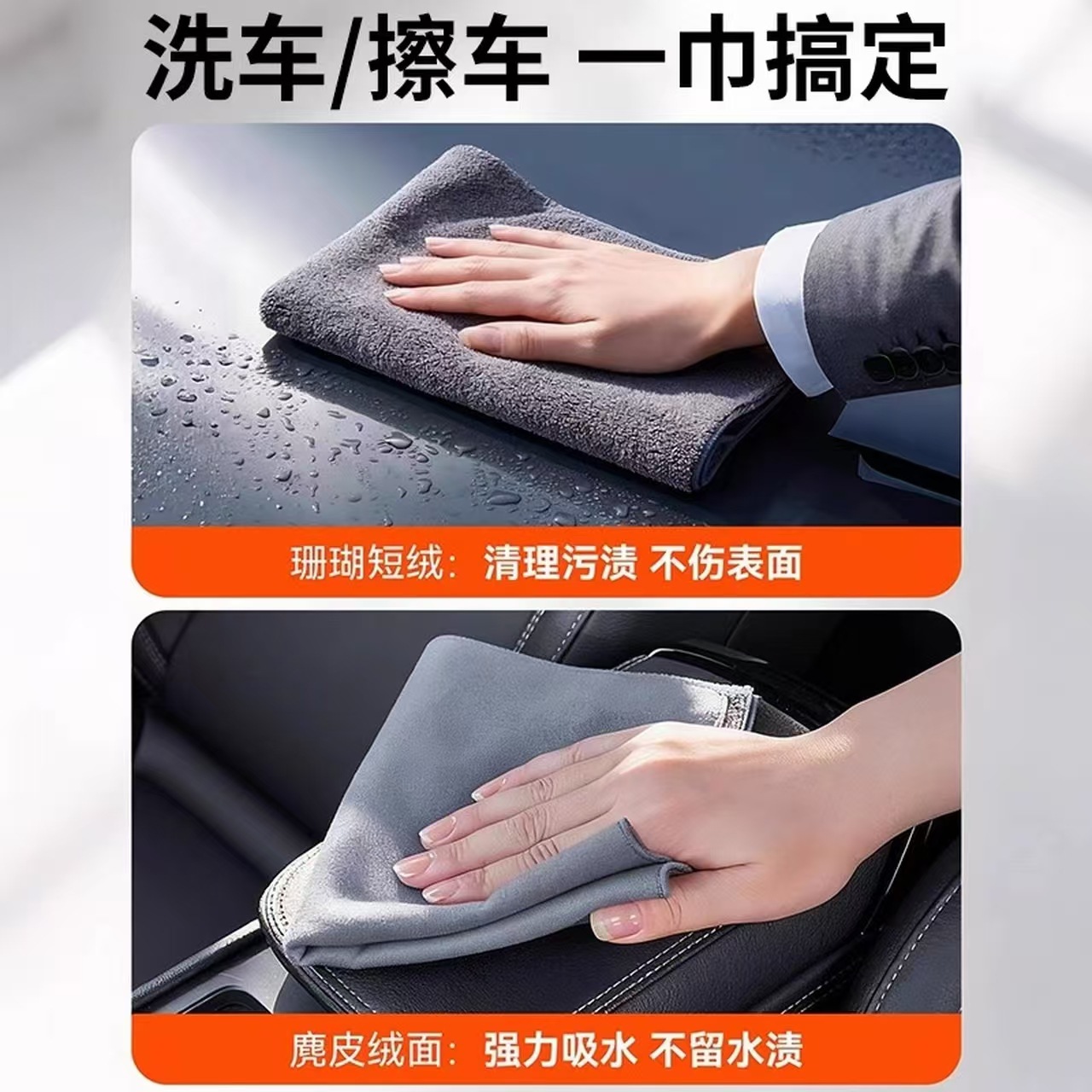 洗车/擦车 一巾搞定

珊瑚短绒：清理污渍 不伤表面

麂皮绒面：强力吸水 不留水渍