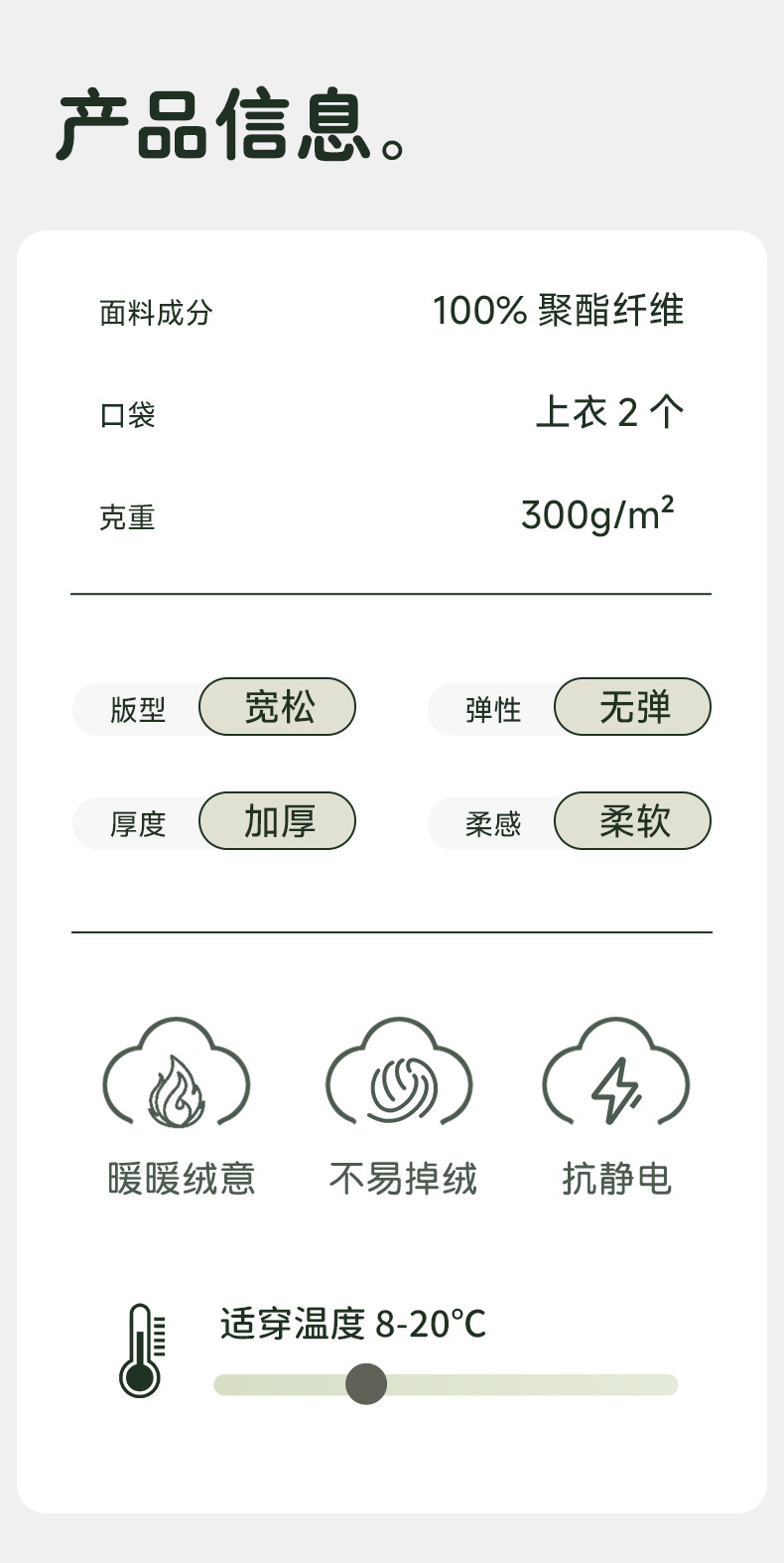 产品信息。

面料成分 100%聚酯纤维

口袋 上衣2个

克重 $300g/m^2$

版型 宽松

弹性 无弹

厚度 加厚

柔感 柔软

暖暖绒意

不易掉绒

抗静电

适穿温度8-20℃