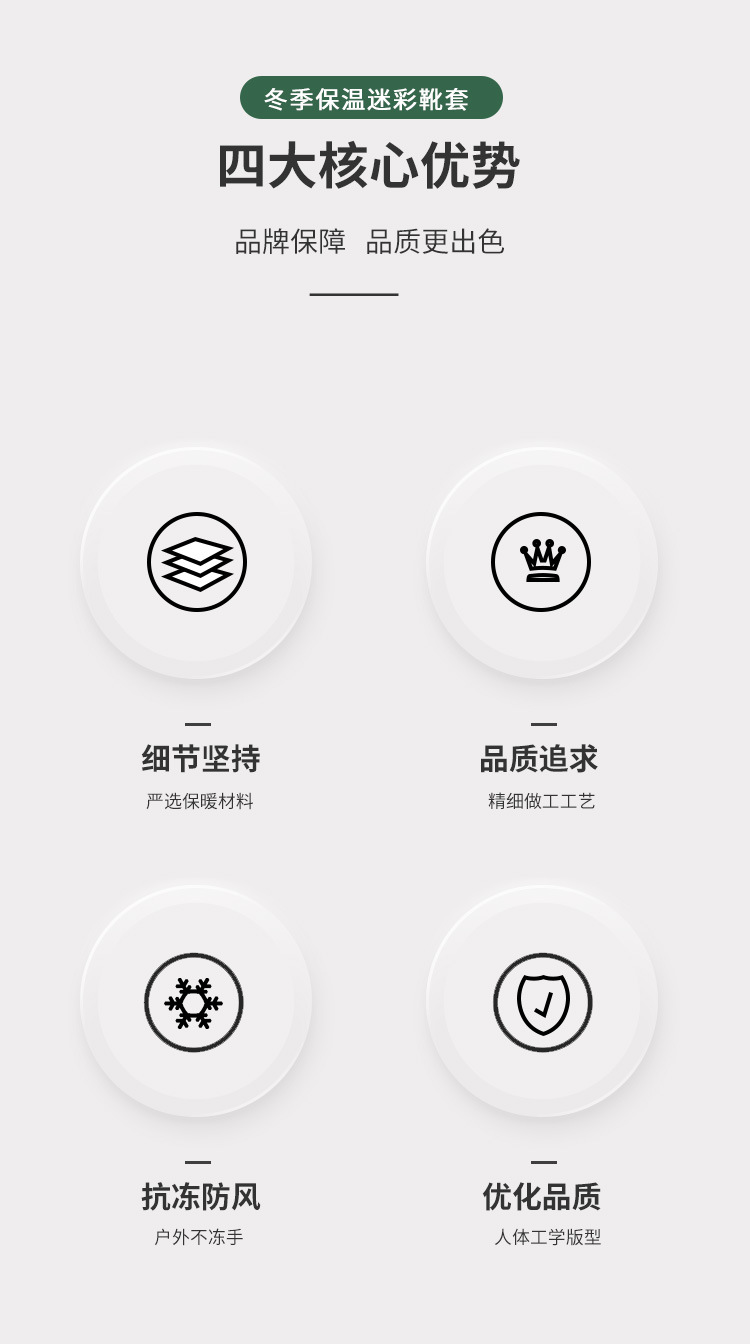 冬季保温迷彩靴套

四大核心优势

品牌保障  品质更出色

细节坚持

严选保暖材料

品质追求

精细做工工艺

抗冻防风

户外不冻手

优化品质

人体工学版型