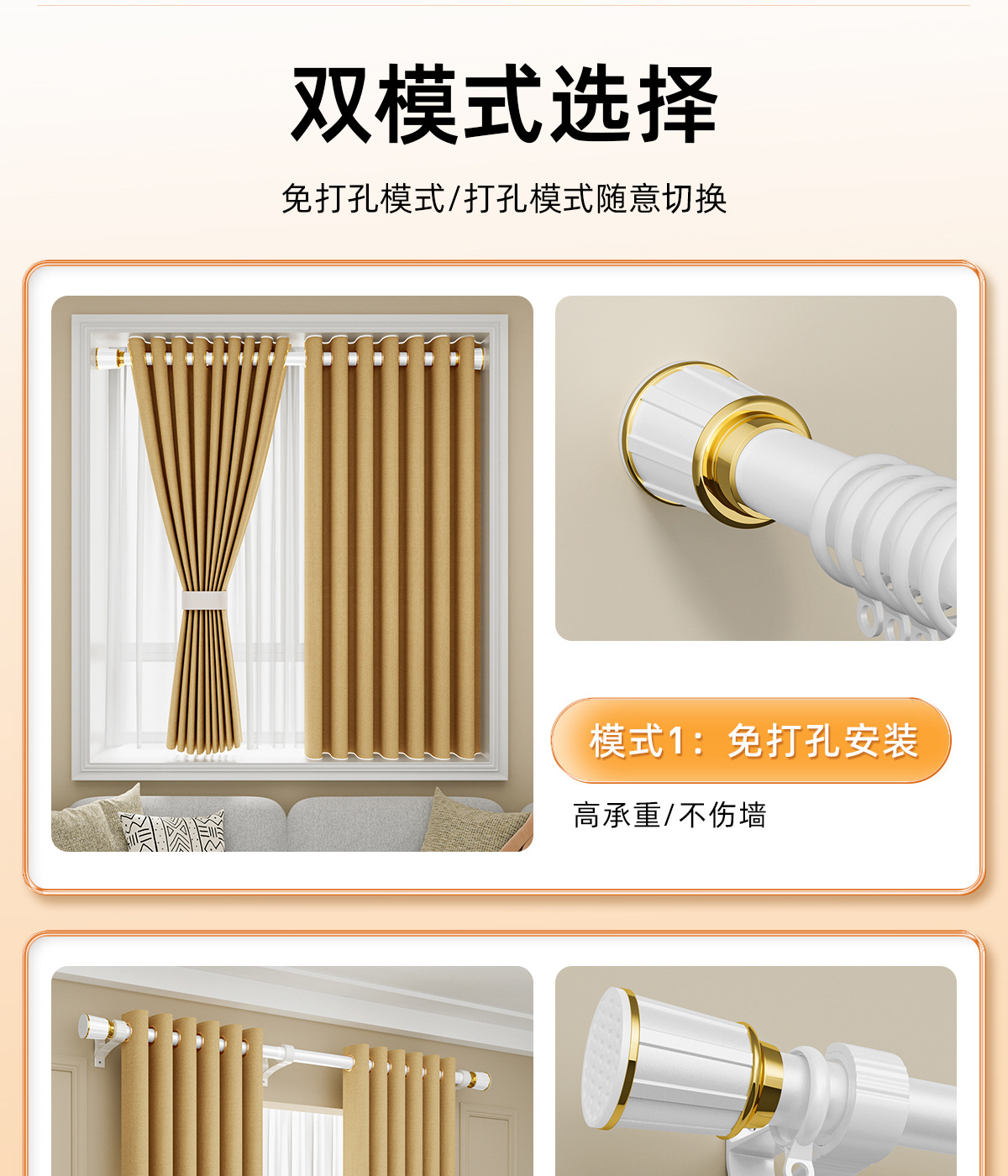 双模式选择

免打孔模式/打孔模式随意切换

模式1：免打孔安装

高承重/不伤墙