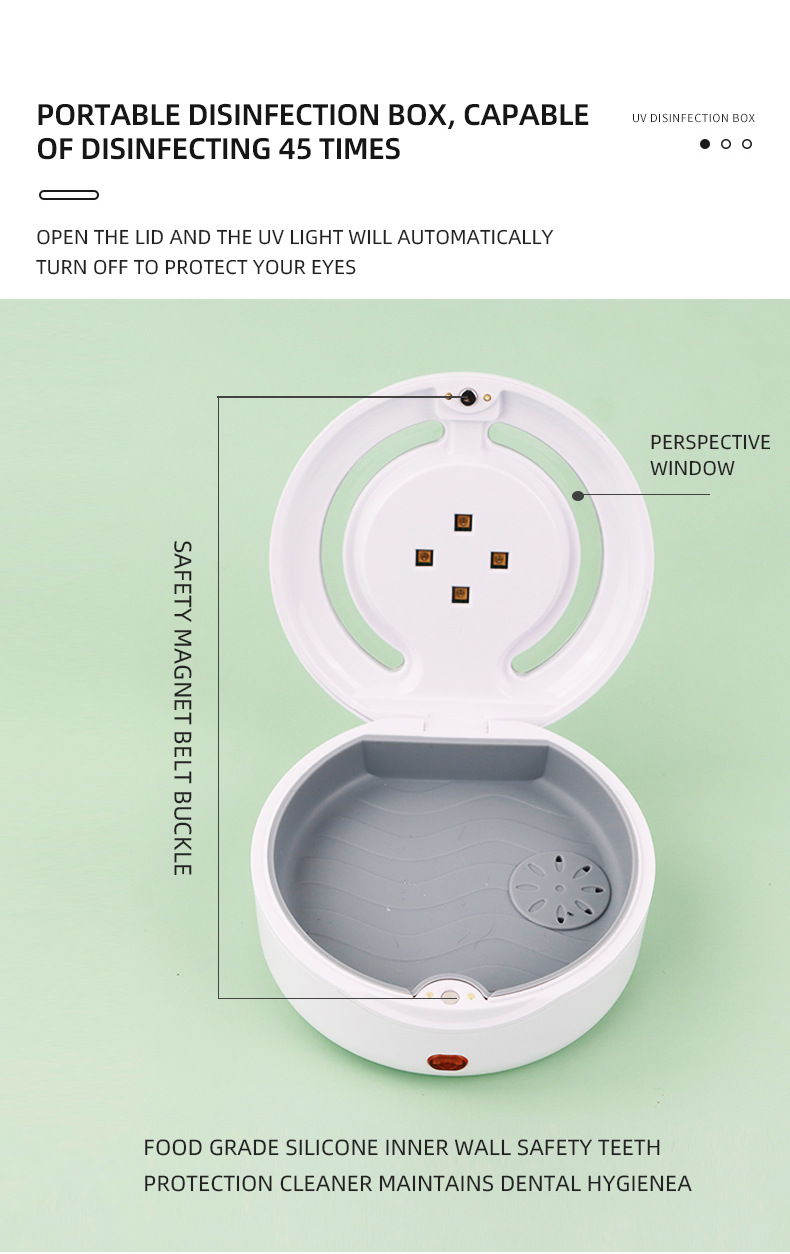 PORTABLE DISINFECTION BOX, CAPABLE OF DISINFECTING 45 TIMES

UV DISINFECTION BOX

OPEN THE LID AND THE UV LIGHT WILL AUTOMATICALLY TURN OFF TO PROTECT YOUR EYES

PERSPECTIVE WINDOW

SAFETY MAGNET BELT BUCKLE

FOOD GRADE SILICONE INNER WALL SAFETY TEETH PROTECTION CLEANER MAINTAINS DENTAL HYGIENEA