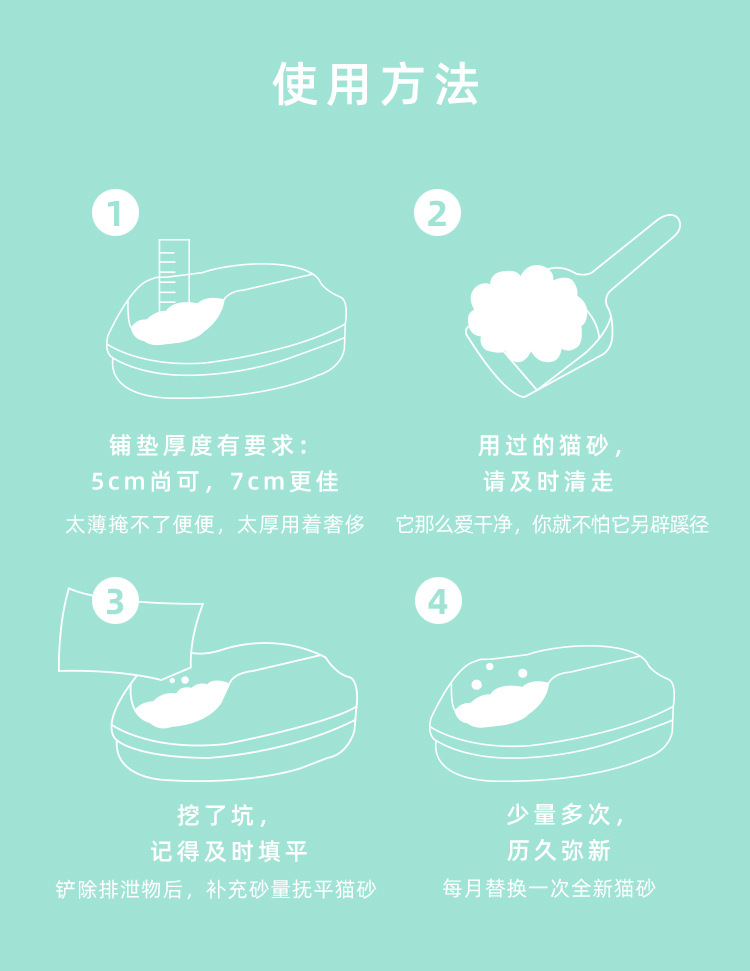 使用方法

1

铺垫厚度有要求：
5cm尚可，7cm更佳

太薄掩不了便便，太厚用着奢侈

2

用过的猫砂，
请及时清走

它那么爱干净，你就不怕它另辟蹊径

3

挖了坑，
记得及时填平

铲除排泄物后，补充砂量抚平猫砂

4

少量多次，
历久弥新

每月替换一次全新猫砂