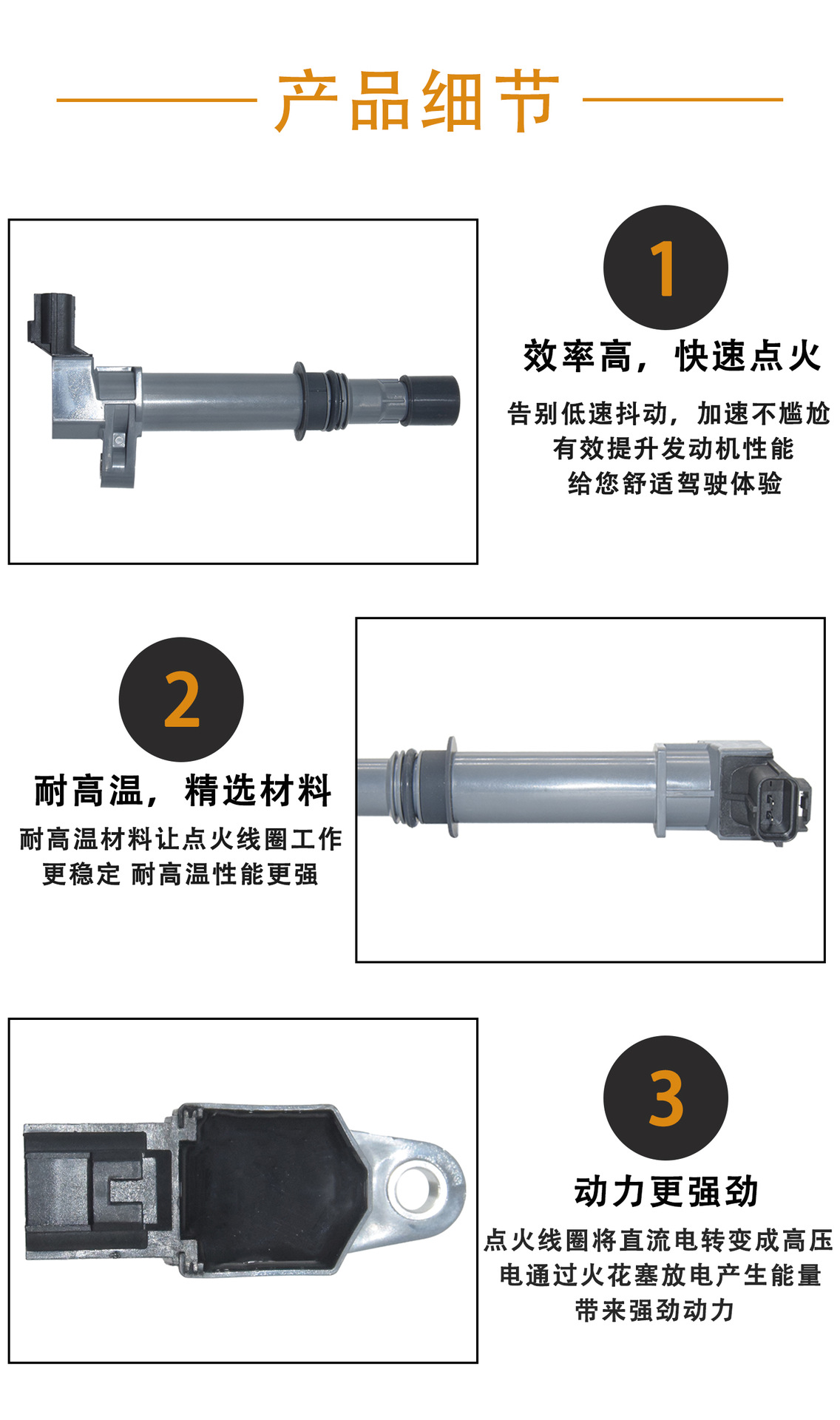 产品细节

1

效率高，快速点火

告别低速抖动，加速不尴尬
有效提升发动机性能
给您舒适驾驶体验

2

耐高温，精选材料

耐高温材料让点火线圈工作
更稳定 耐高温性能更强

3

动力更强劲

点火线圈将直流电转变成高压
电通过火花塞放电产生能量
带来强劲动力